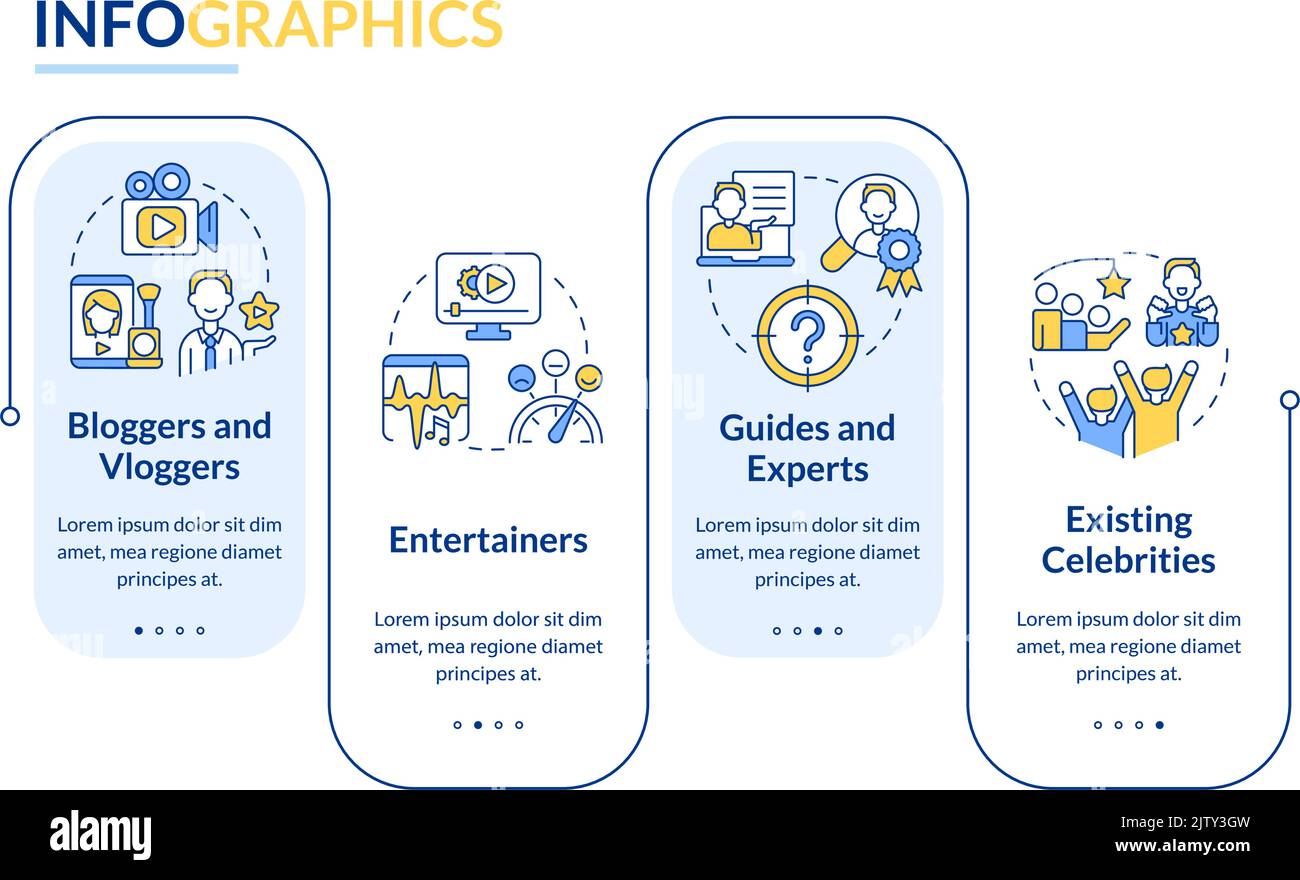 INFOGRAPHICS

Bloggers and Vloggers

Lorem ipsum dolor sit dim amet, mea regione diamet principes at.

Entertainers

Lorem ipsum dolor sit dim amet, mea regione diamet principes at.

Guides and Experts

Lorem ipsum dolor sit dim amet, mea regione diamet principes at.

Existing Celebrities

Lorem ipsum dolor sit dim amet, mea regione diamet principes at.

alamy

Image ID: 2JTY3GW
www.alamy.com