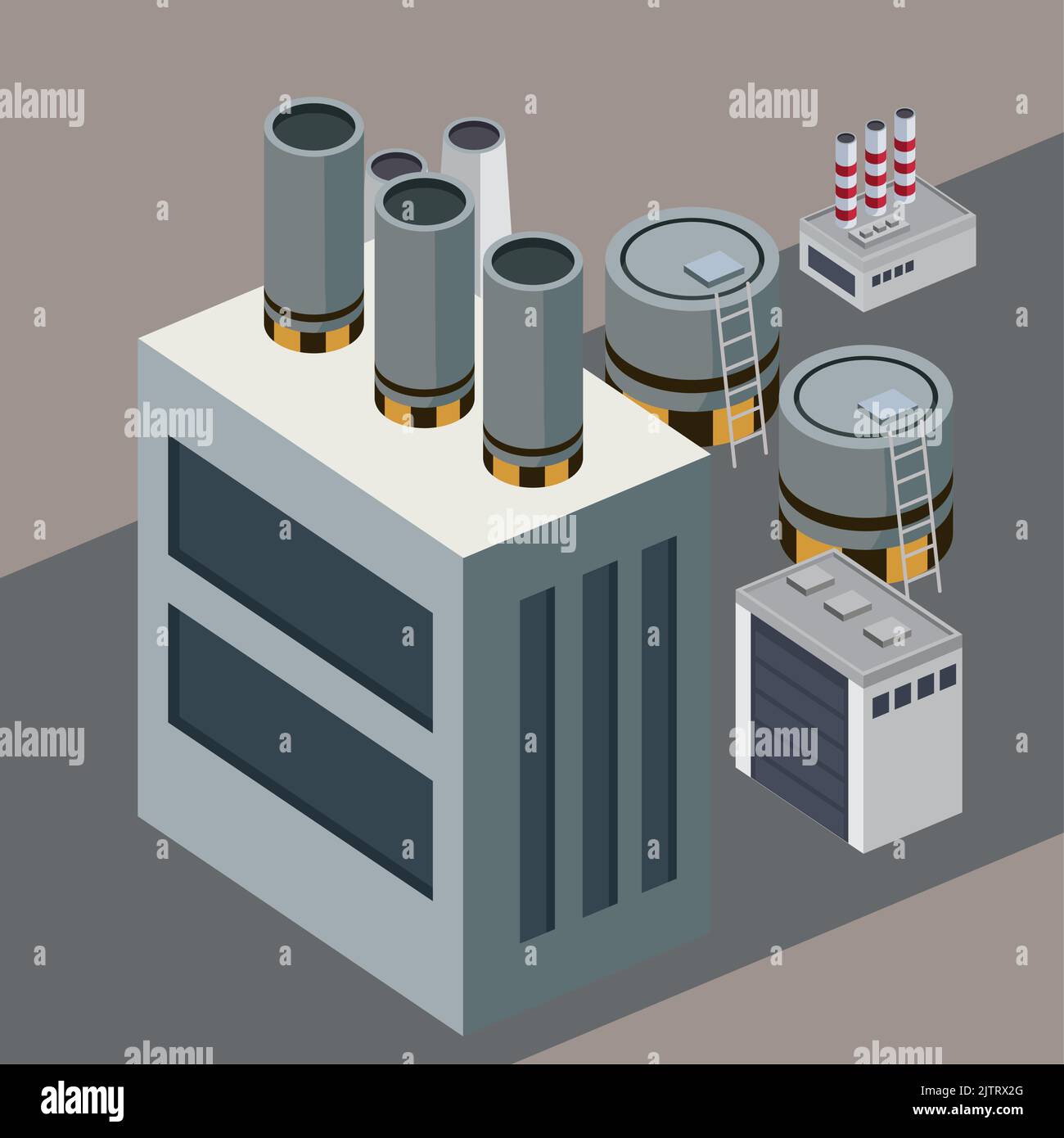 alamy
alamy
alamy
alamy
alamy
alamy
alamy
alamy
alamy
Image ID: 2JTRX2G
www.alamy.com