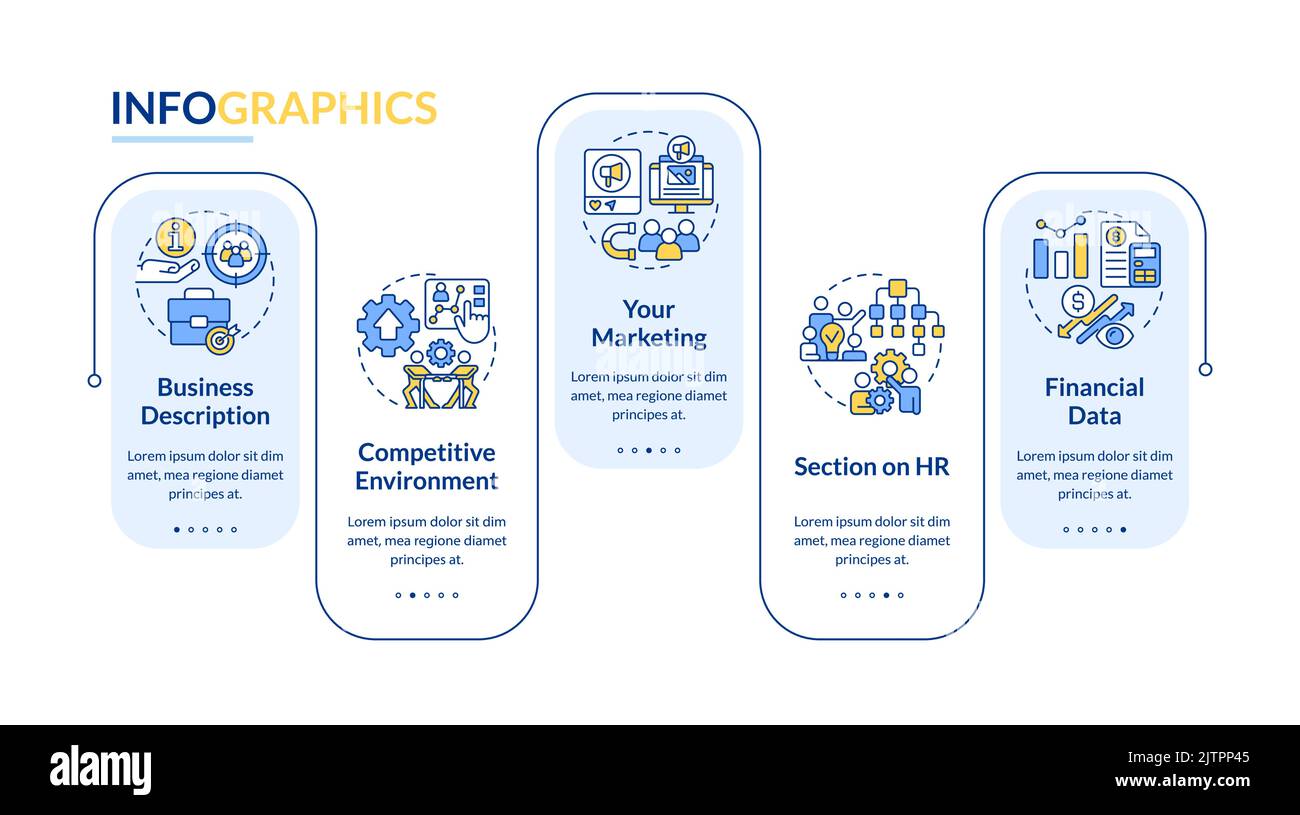 INFOGRAPHICS

Business Description

Lorem ipsum dolor sit dim amet, mea regione diamet principes at.

Competitive Environment

Lorem ipsum dolor sit dim amet, mea regione diamet principes at.

Your Marketing

Lorem ipsum dolor sit dim amet, mea regione diamet principes at.

Section on HR

Lorem ipsum dolor sit dim amet, mea regione diamet principes at.

Financial Data

Lorem ipsum dolor sit dim amet, mea regione diamet principes at.

alamy

Image ID: 2JTPP45
www.alamy.com