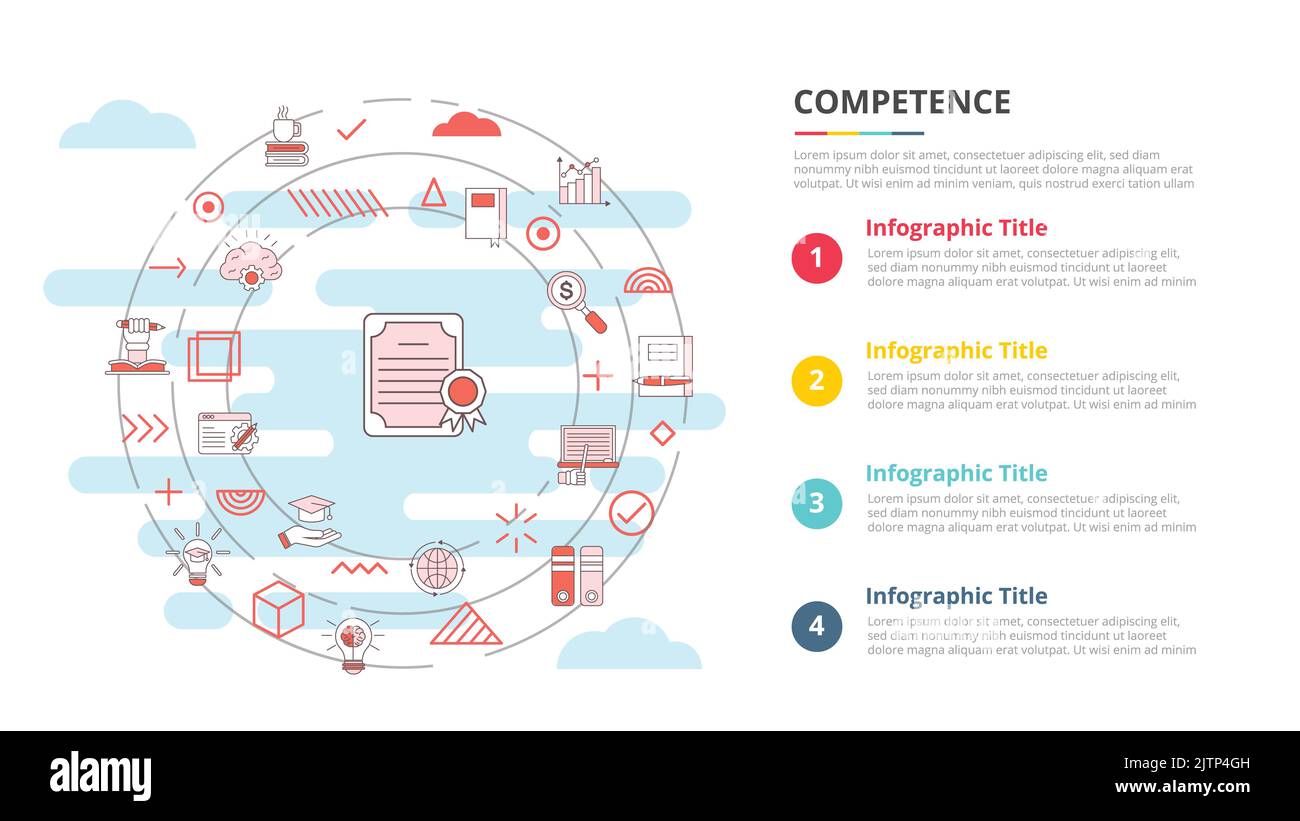 COMPETENCE

Lorem ipsum dolor sit amet, consectetuer adipiscing elit, sed diam nonummy nibh euismod tincidunt ut laoreet dolore magna aliquam erat volutpat. Ut wisi enim ad minim veniam, quis nostrud exerci tation ullam

1
Infographic Title
Lorem ipsum dolor sit amet, consectetuer adipiscing elit, sed diam nonummy nibh euismod tincidunt ut laoreet dolore magna aliquam erat volutpat. Ut wisi enim ad minim

2
Infographic Title
Lorem ipsum dolor sit amet, consectetuer adipiscing elit, sed diam nonummy nibh euismod tincidunt ut laoreet dolore magna aliquam erat volutpat. Ut wisi enim ad minim

3
Infographic Title
Lorem ipsum dolor sit amet, consectetuer adipiscing elit, sed diam nonummy nibh euismod tincidunt ut laoreet dolore magna aliquam erat volutpat. Ut wisi enim ad minim

4
Infographic Title
Lorem ipsum dolor sit amet, consectetuer adipiscing elit, sed diam nonummy nibh euismod tincidunt ut laoreet dolore magna aliquam erat volutpat. Ut wisi enim ad minim

alamy

Image ID: 2JTP4GH
www.alamy.com