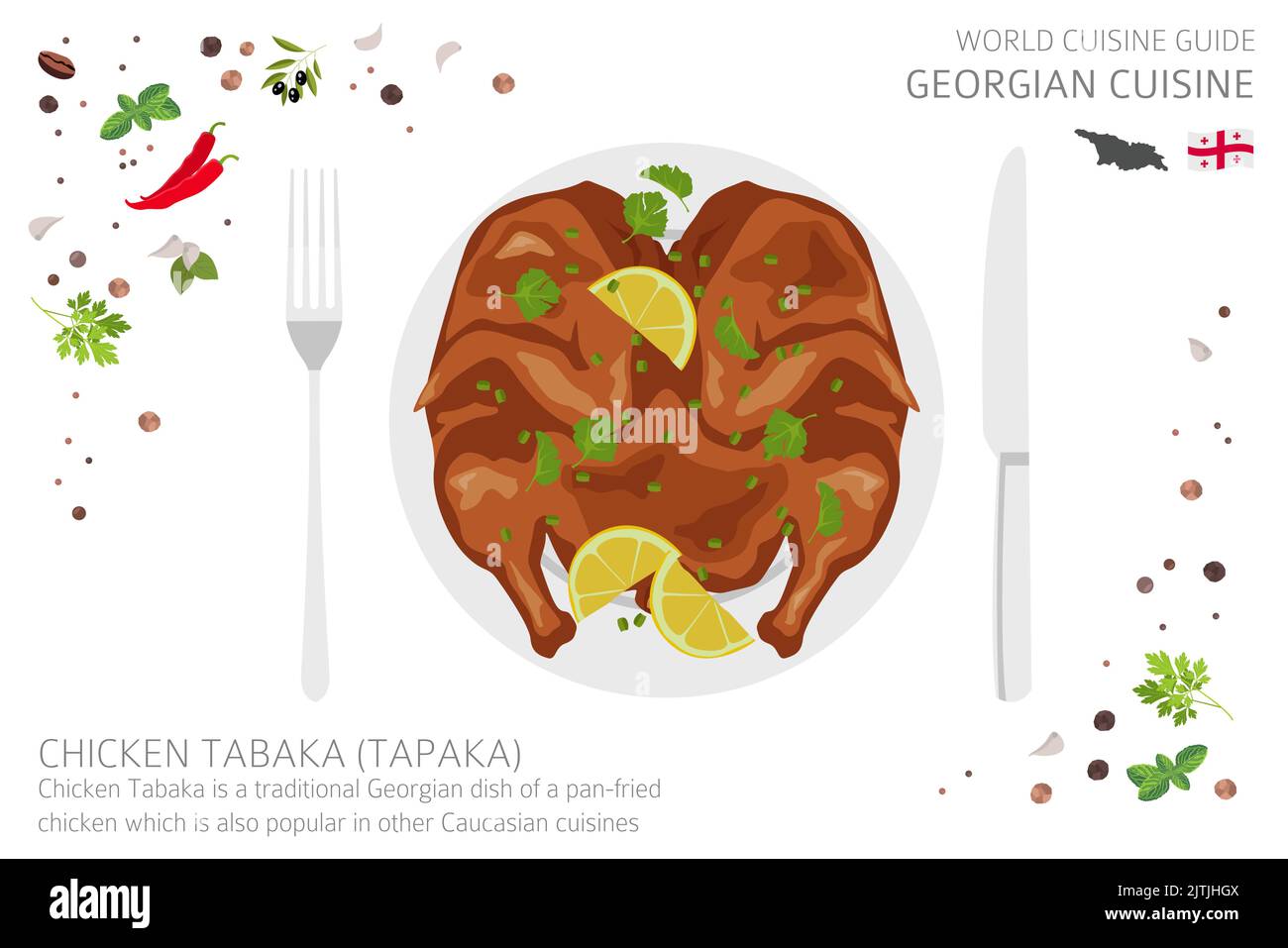 WORLD CUISINE GUIDE
GEORGIAN CUISINE

alamy

CHICKEN TABAKA (TAPAKA)
Chicken Tabaka is a traditional Georgian dish of a pan-fried chicken which is also popular in other Caucasian cuisines

alamy

Image ID: 2JTJHGX
www.alamy.com