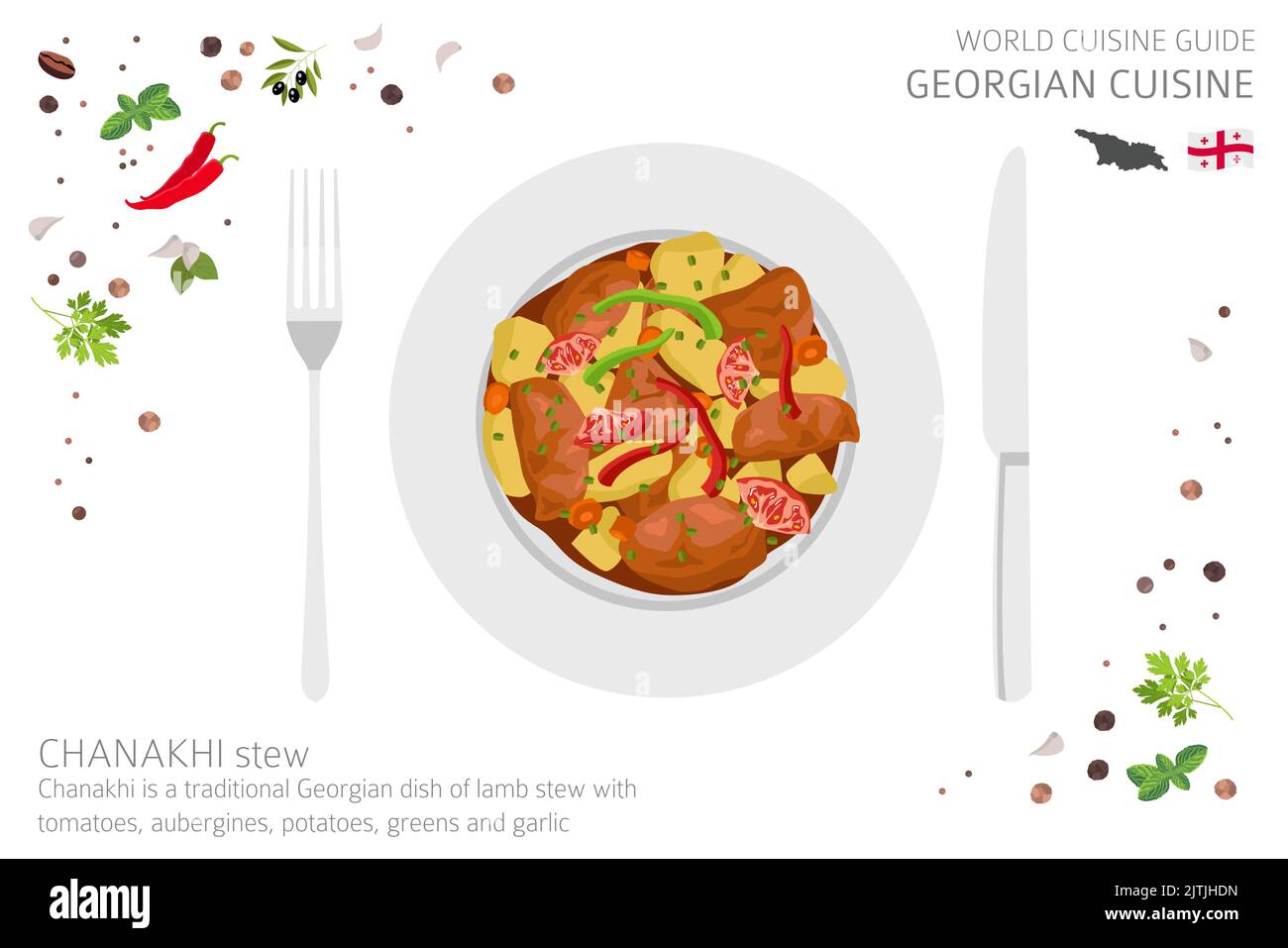 WORLD CUISINE GUIDE
GEORGIAN CUISINE

CHANAKHI stew
Chanakhi is a traditional Georgian dish of lamb stew with tomatoes, aubergines, potatoes, greens and garlic

alamy

Image ID: 2JTJHDN
www.alamy.com