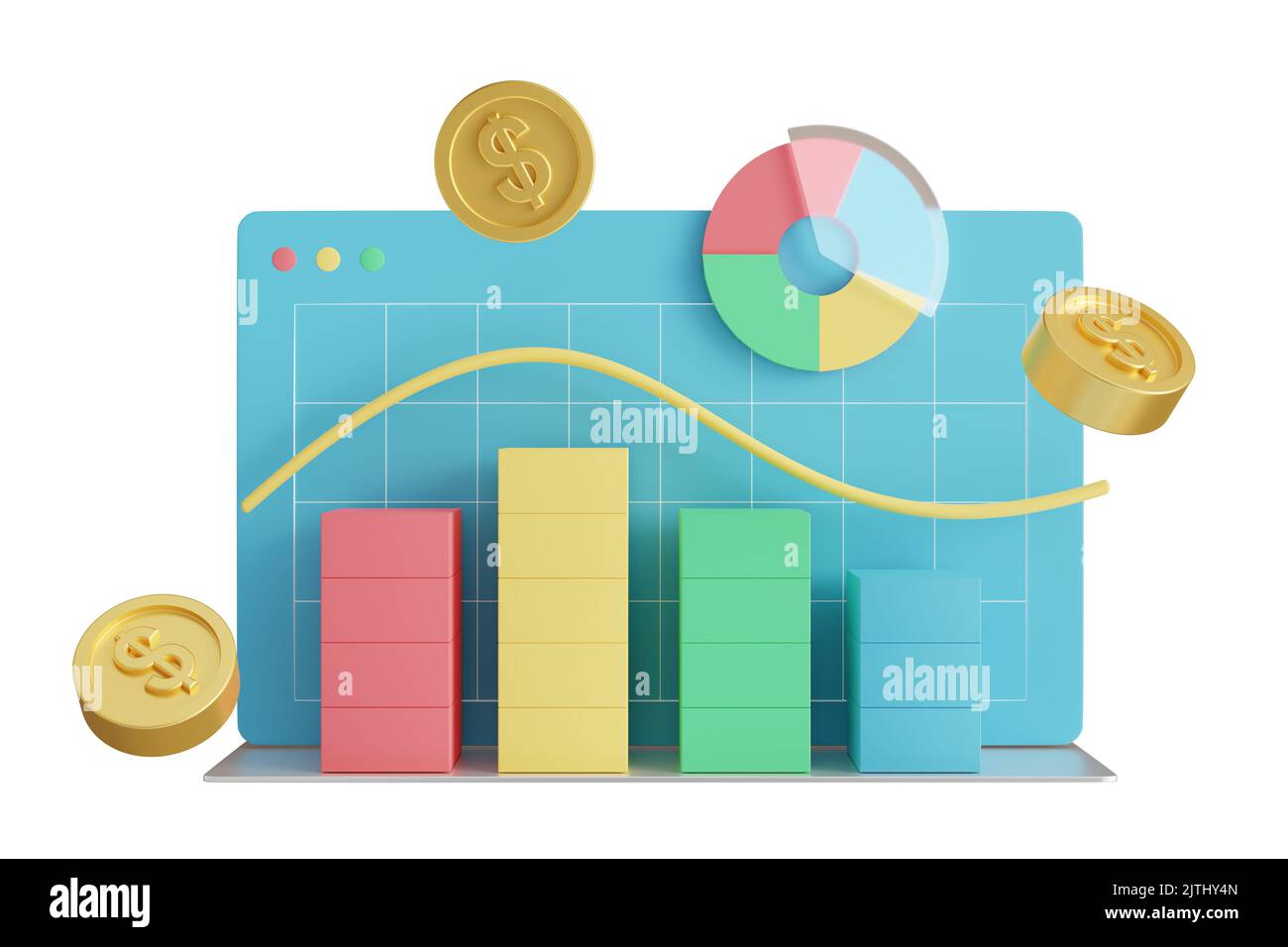 $

$

$

alamy

alamy

alamy

Image ID: 2JTHY4N
www.alamy.com