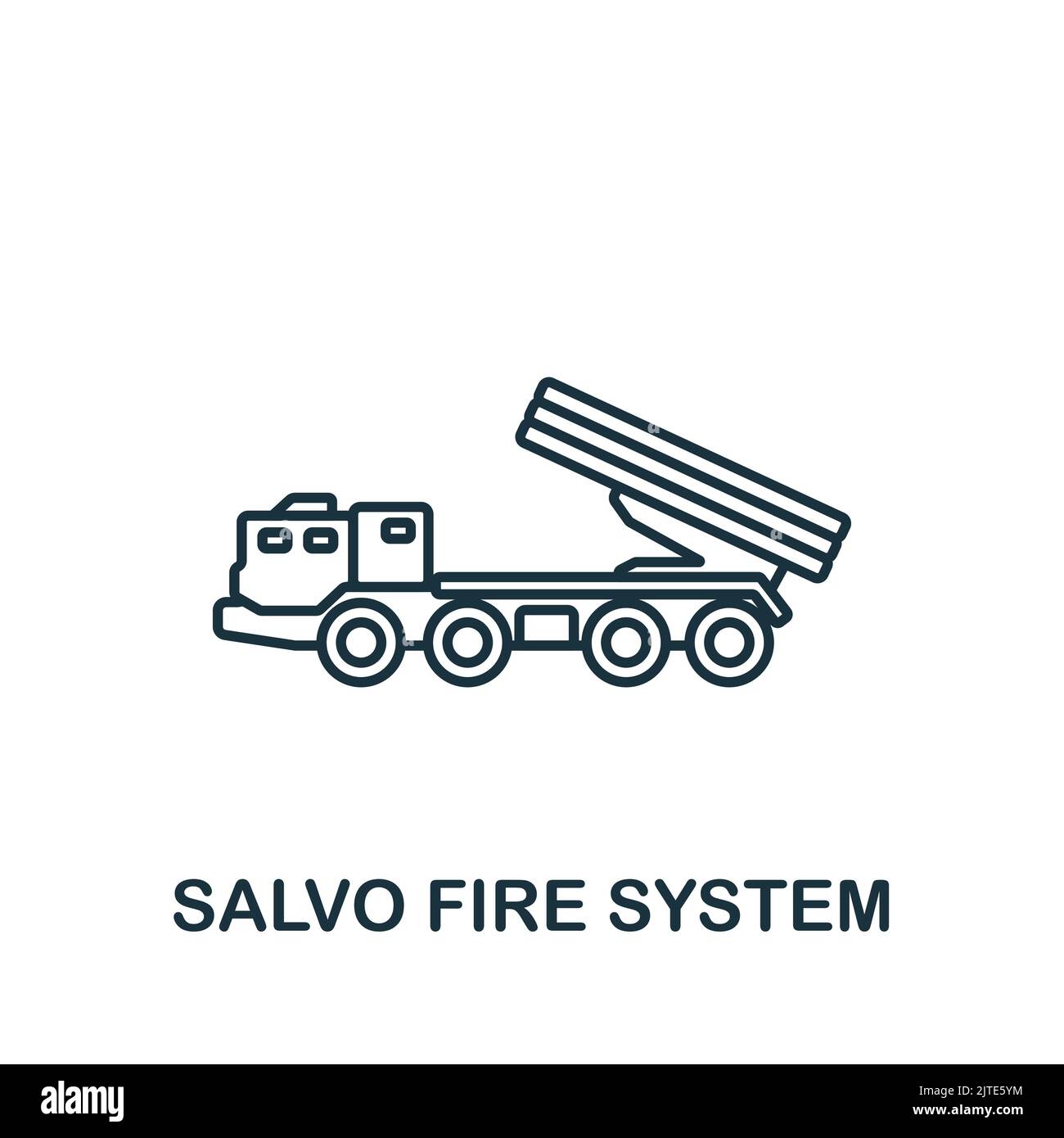 SALVO FIRE SYSTEM

alamy

Image ID: 2JTE5YM
www.alamy.com