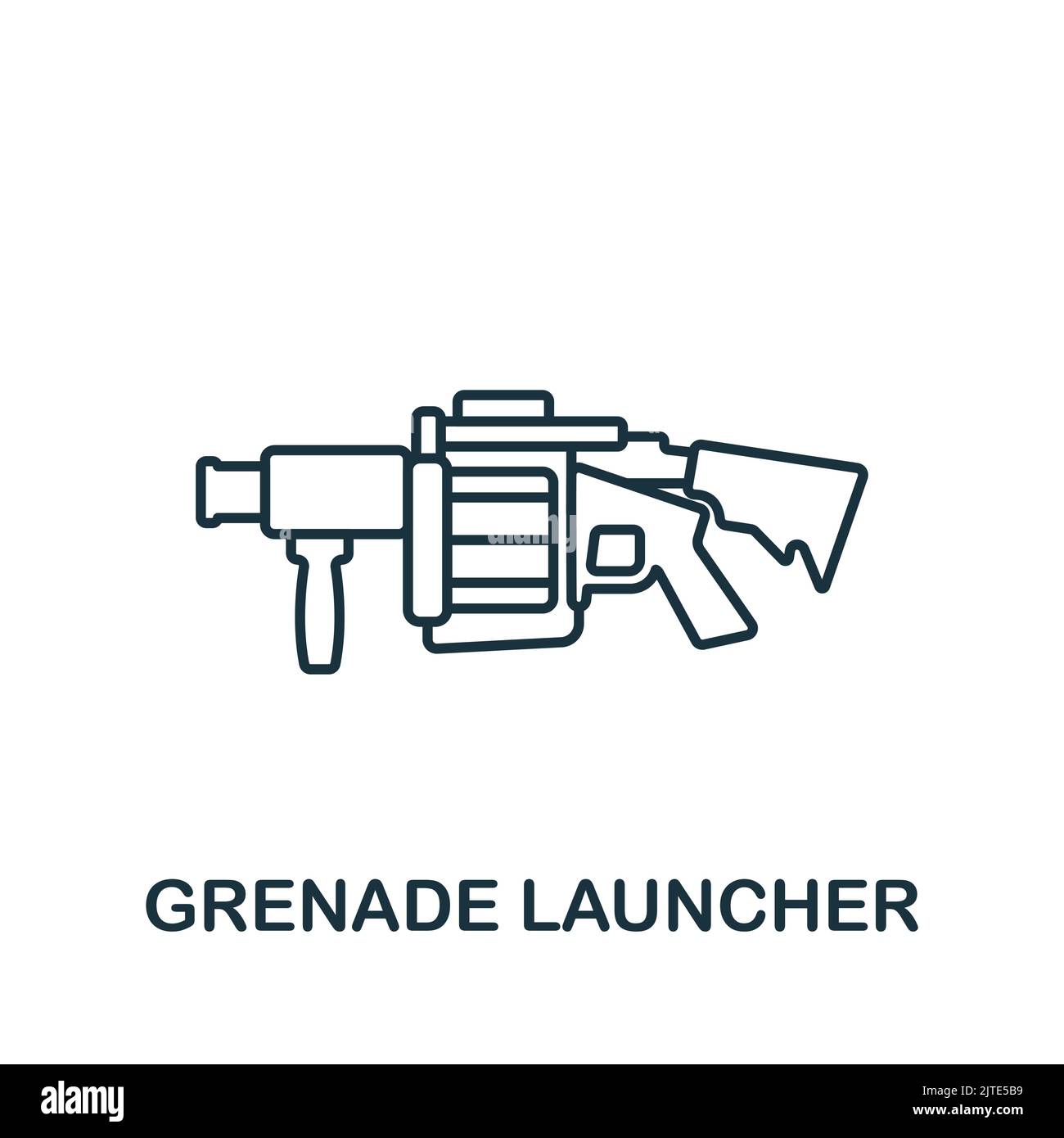 alamy

GRENADE LAUNCHER

alamy

Image ID: 2JTE5B9
www.alamy.com