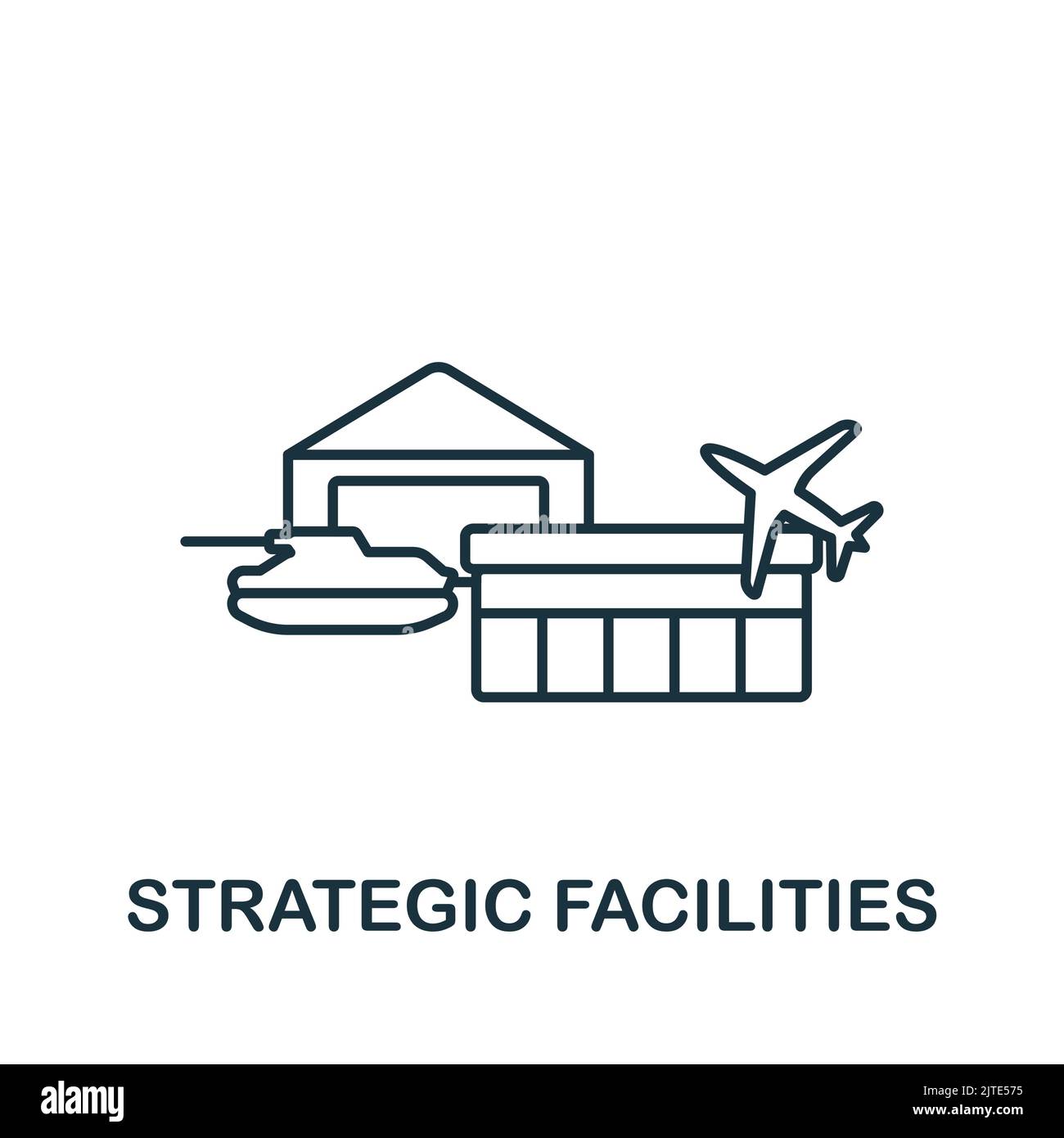 STRATEGIC FACILITIES

alamy

Image ID: 2JTE575
www.alamy.com