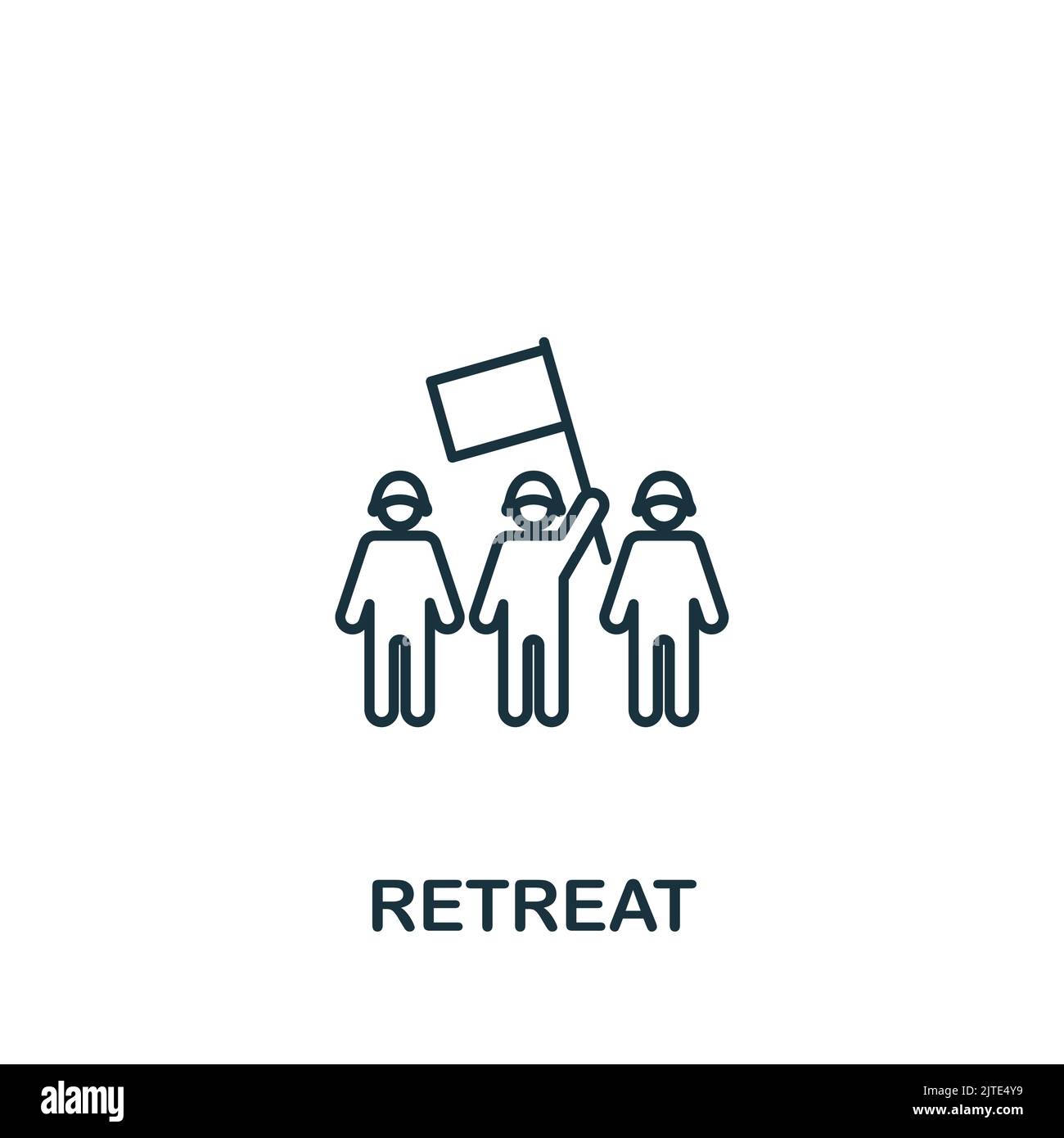 RETREAT

alamy

Image ID: 2JTE4Y9
www.alamy.com