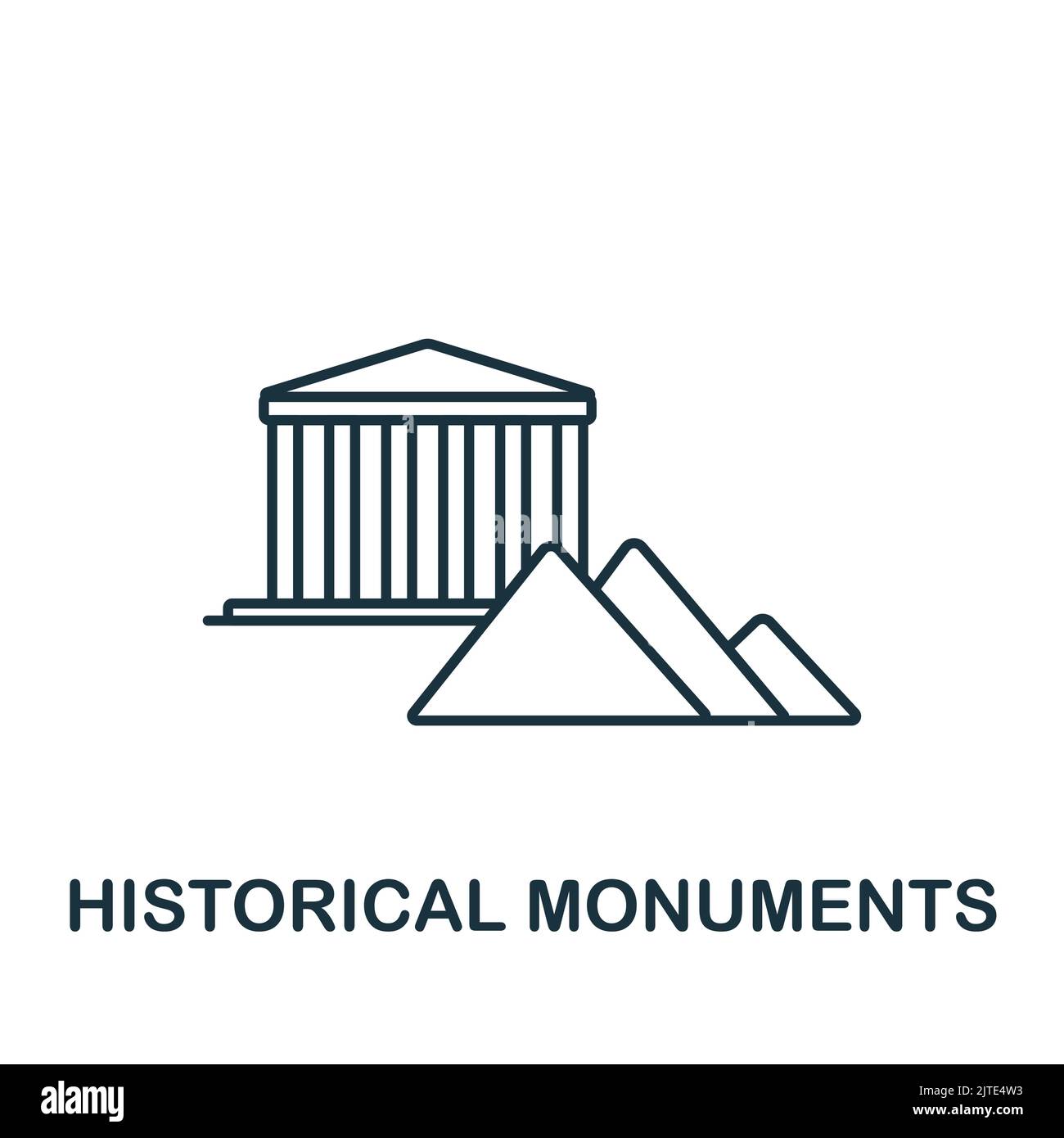 HISTORICAL MONUMENTS

alamy

Image ID: 2JTE4W3
www.alamy.com