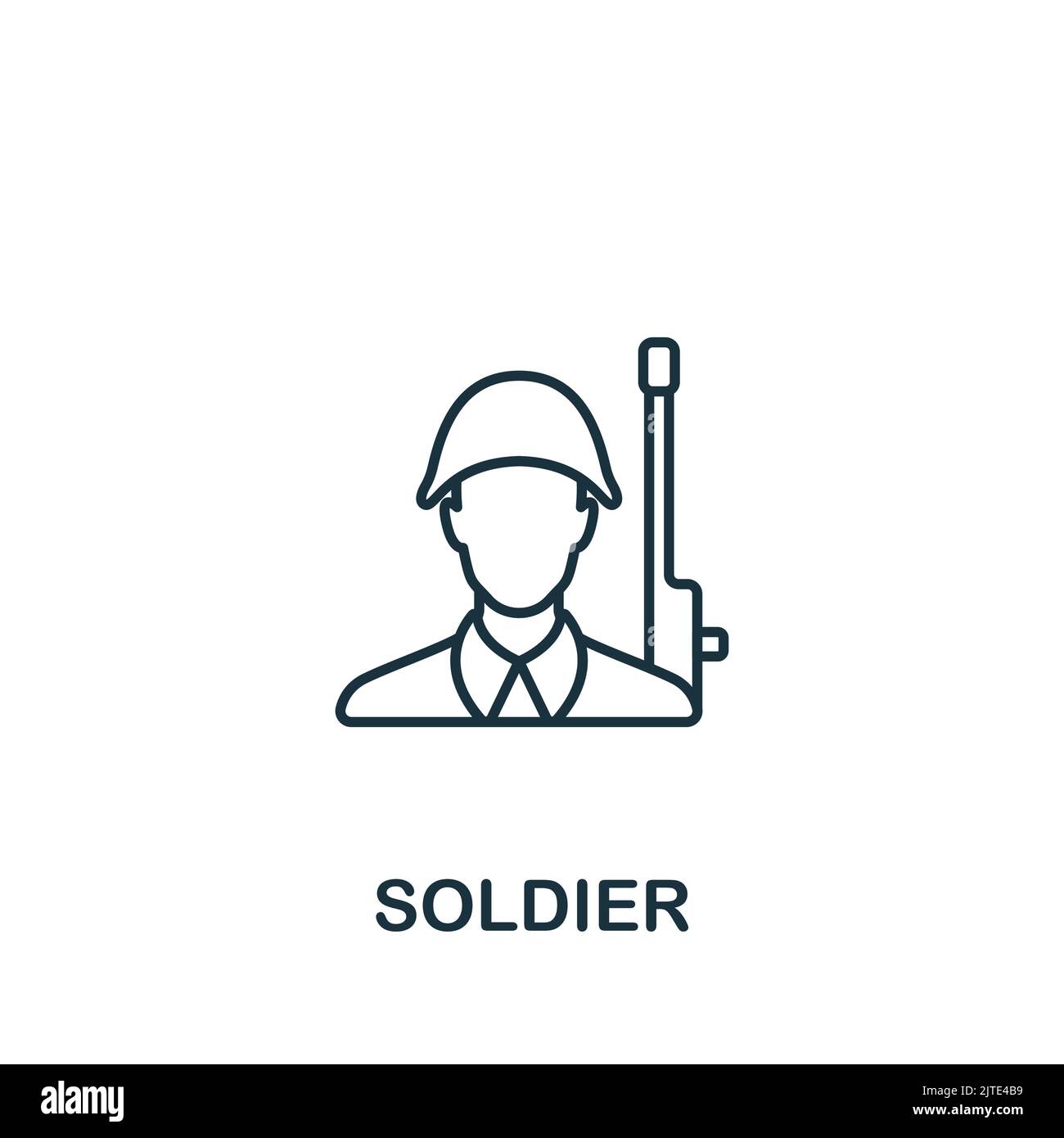 SOLDIER

alamy

Image ID: 2JTE4B9
www.alamy.com