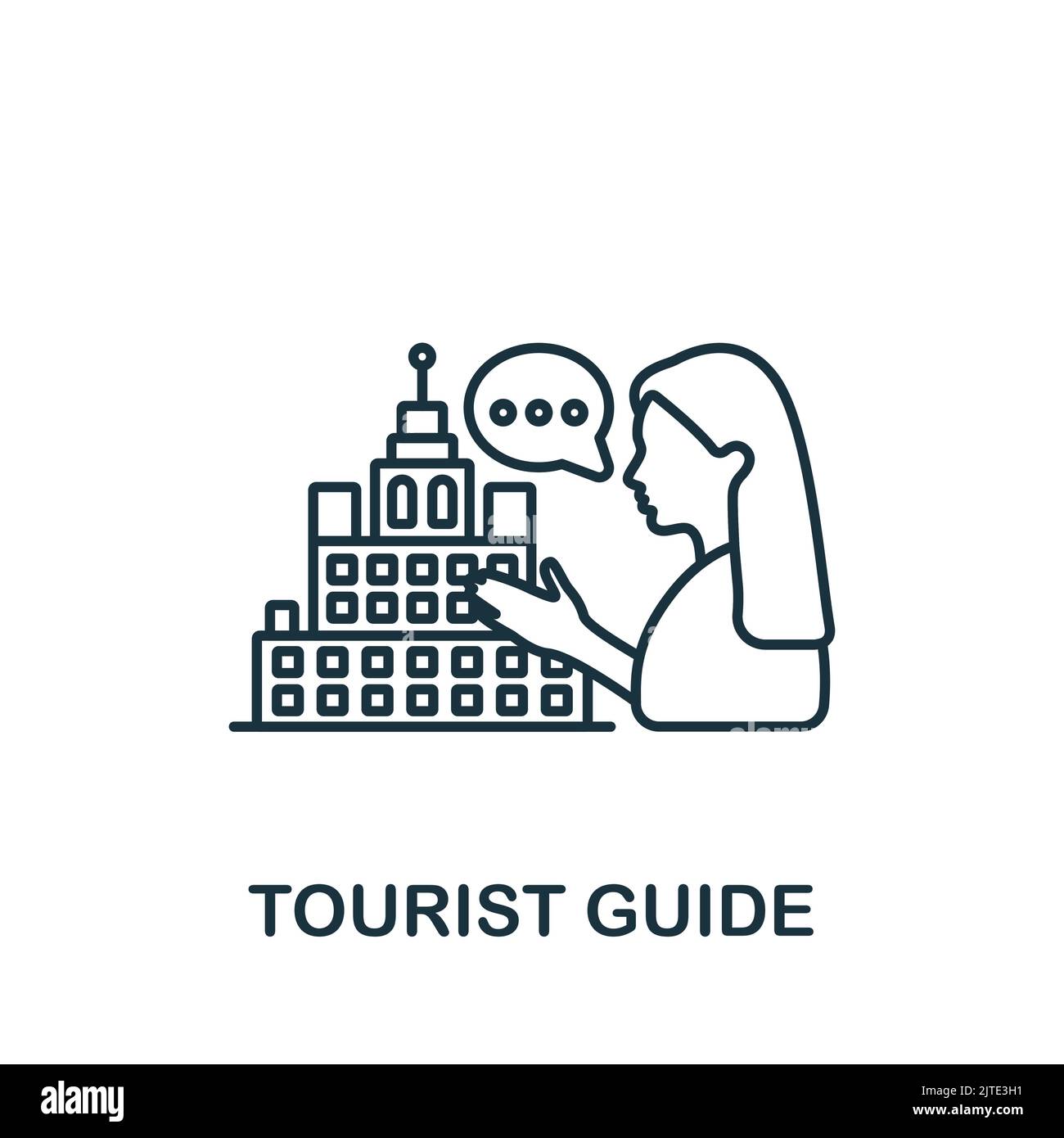 TOURIST GUIDE

alamy

Image ID: 2JTE3H1
www.alamy.com