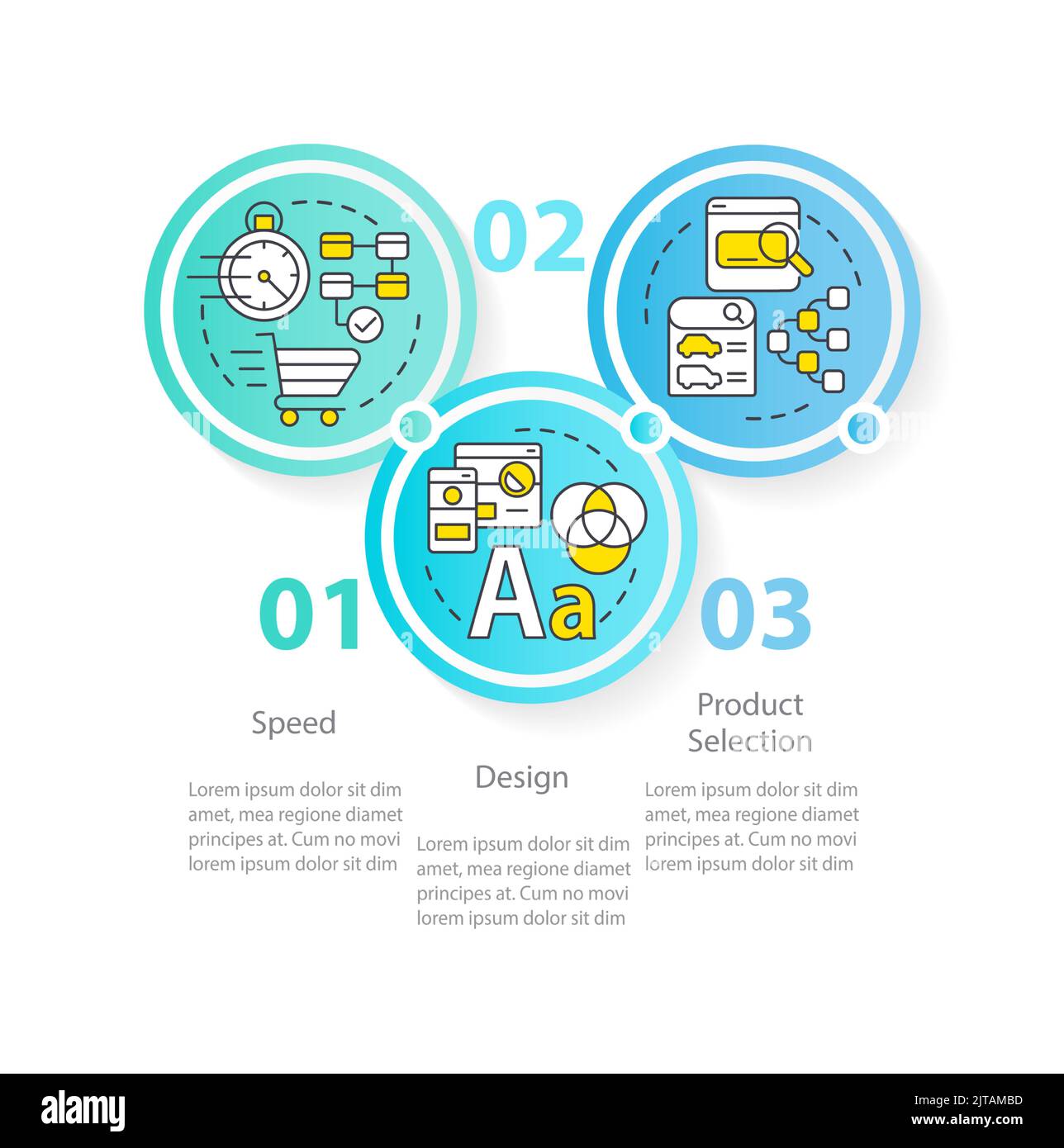 02

Aa

01

03

Speed

Lorem ipsum dolor sit dim amet, mea regione diamet principes at. Cum no movi lorem ipsum dolor sit dim

Design

Lorem ipsum dolor sit dim amet, mea regione diamet principes at. Cum no movi lorem ipsum dolor sit dim

Product Selection

Lorem ipsum dolor sit dim amet, mea regione diamet principes at. Cum no movi lorem ipsum dolor sit dim

alamy

Image ID: 2JTAMBD
www.alamy.com