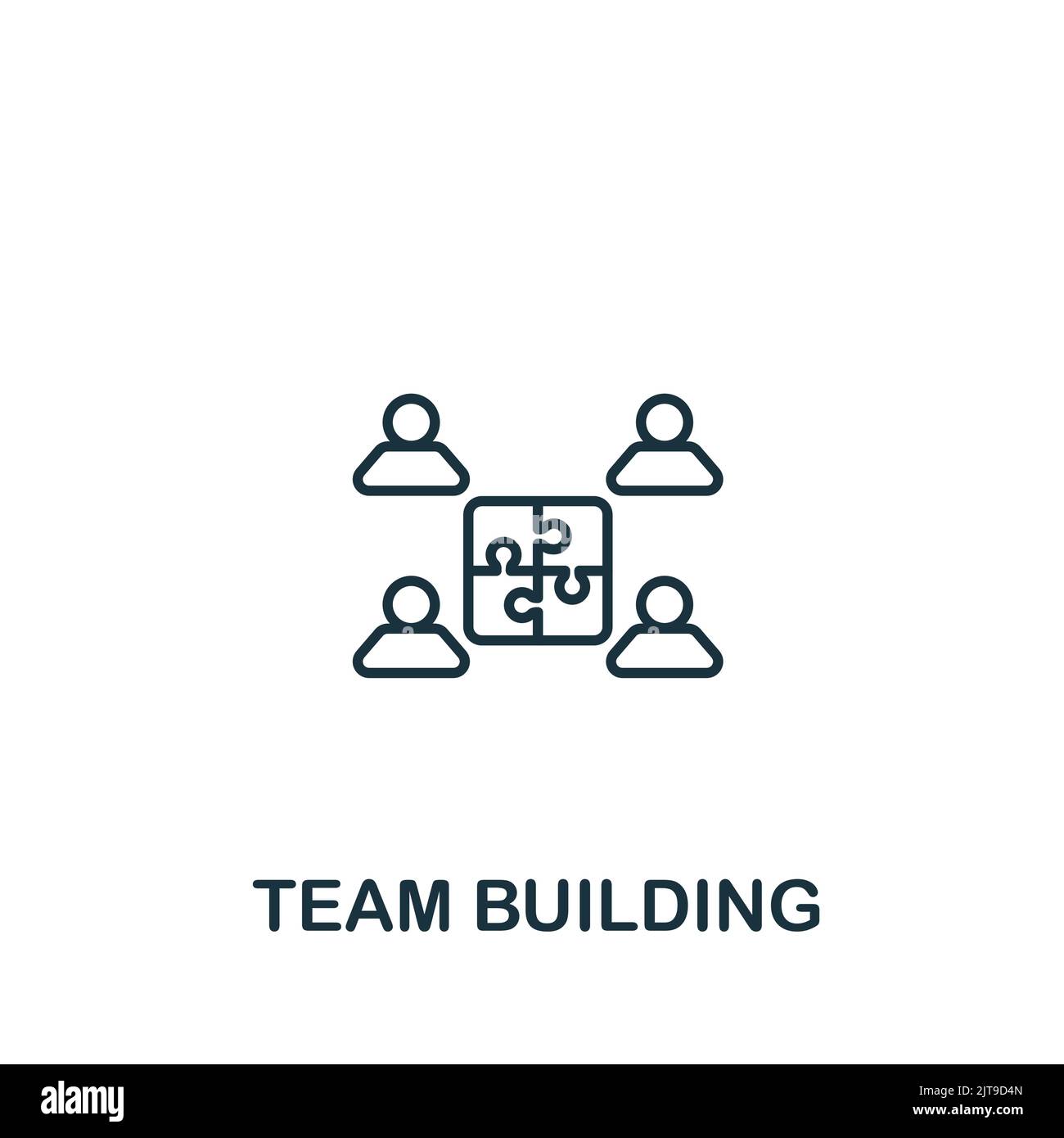 TEAM BUILDING

alamy

Image ID: 2JT9D4N
www.alamy.com