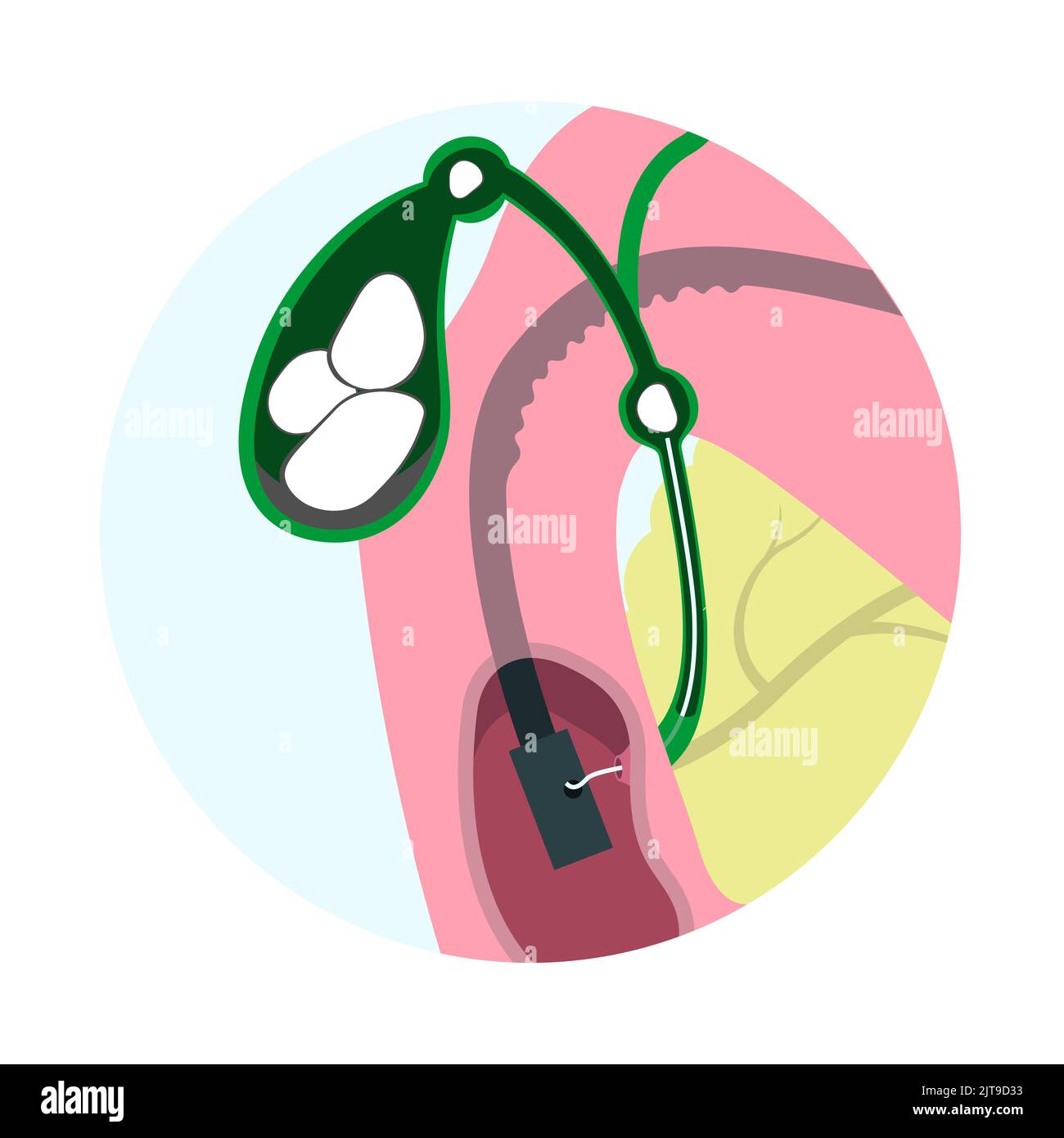 alamy
alamy
alamy
alamy
alamy
Image ID: 2JT9D33
www.alamy.com