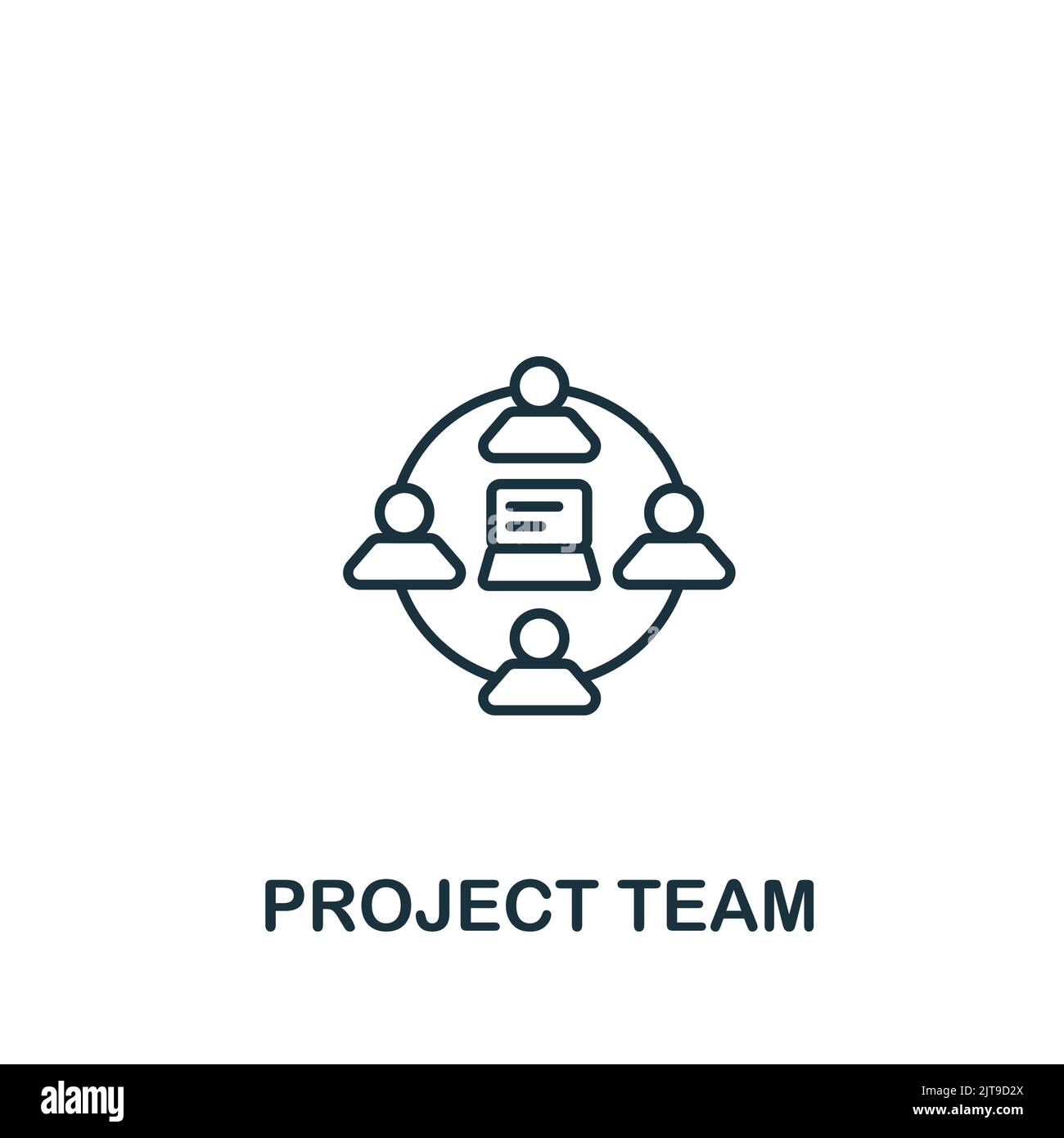 PROJECT TEAM

alamy

Image ID: 2JT9D2X
www.alamy.com