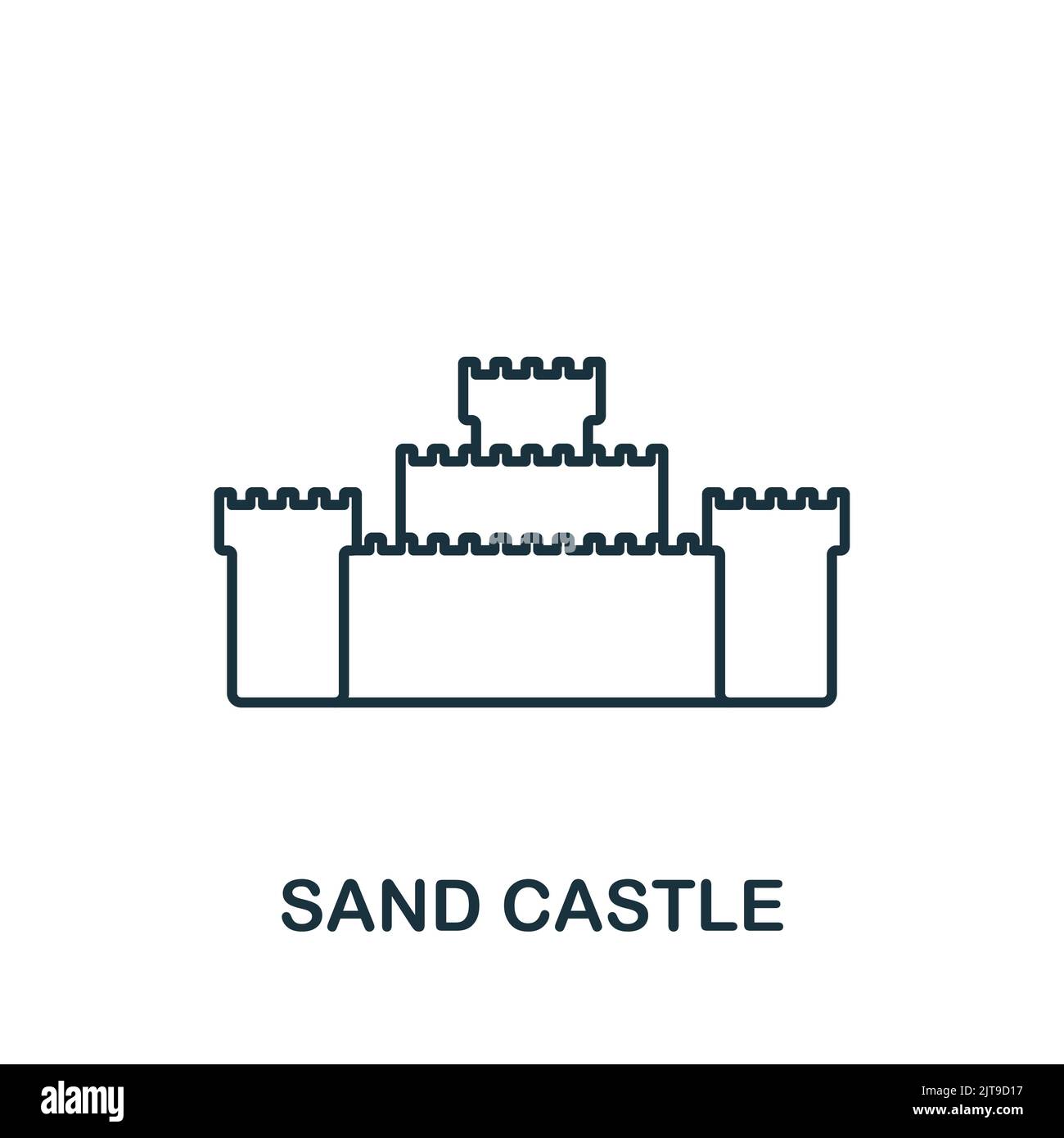 SAND CASTLE

alamy

Image ID: 2JT9D17
www.alamy.com