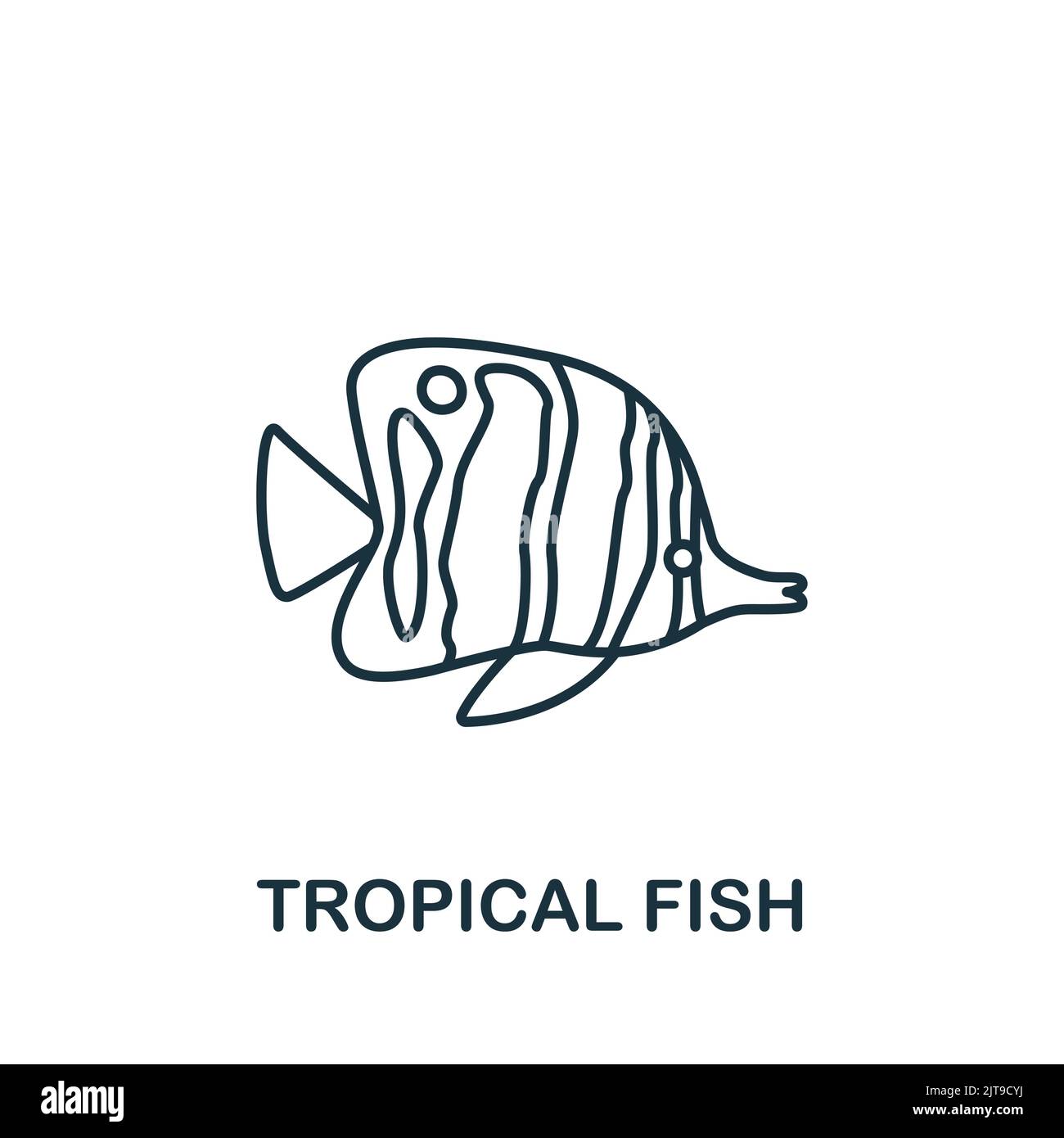 TROPICAL FISH

alamy

Image ID: 2JT9CYJ
www.alamy.com