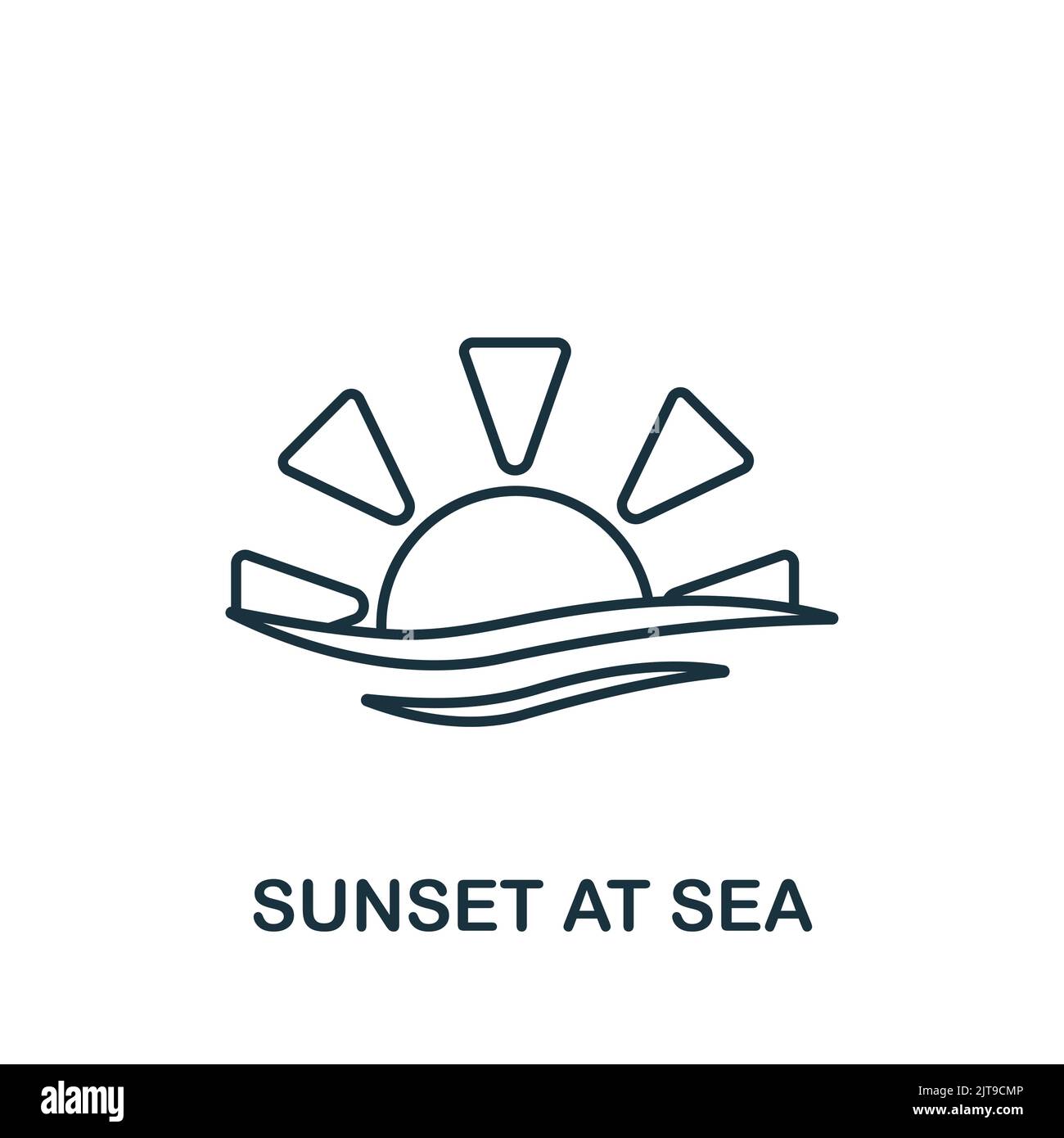 SUNSET AT SEA

alamy

Image ID: 2JT9CMP
www.alamy.com