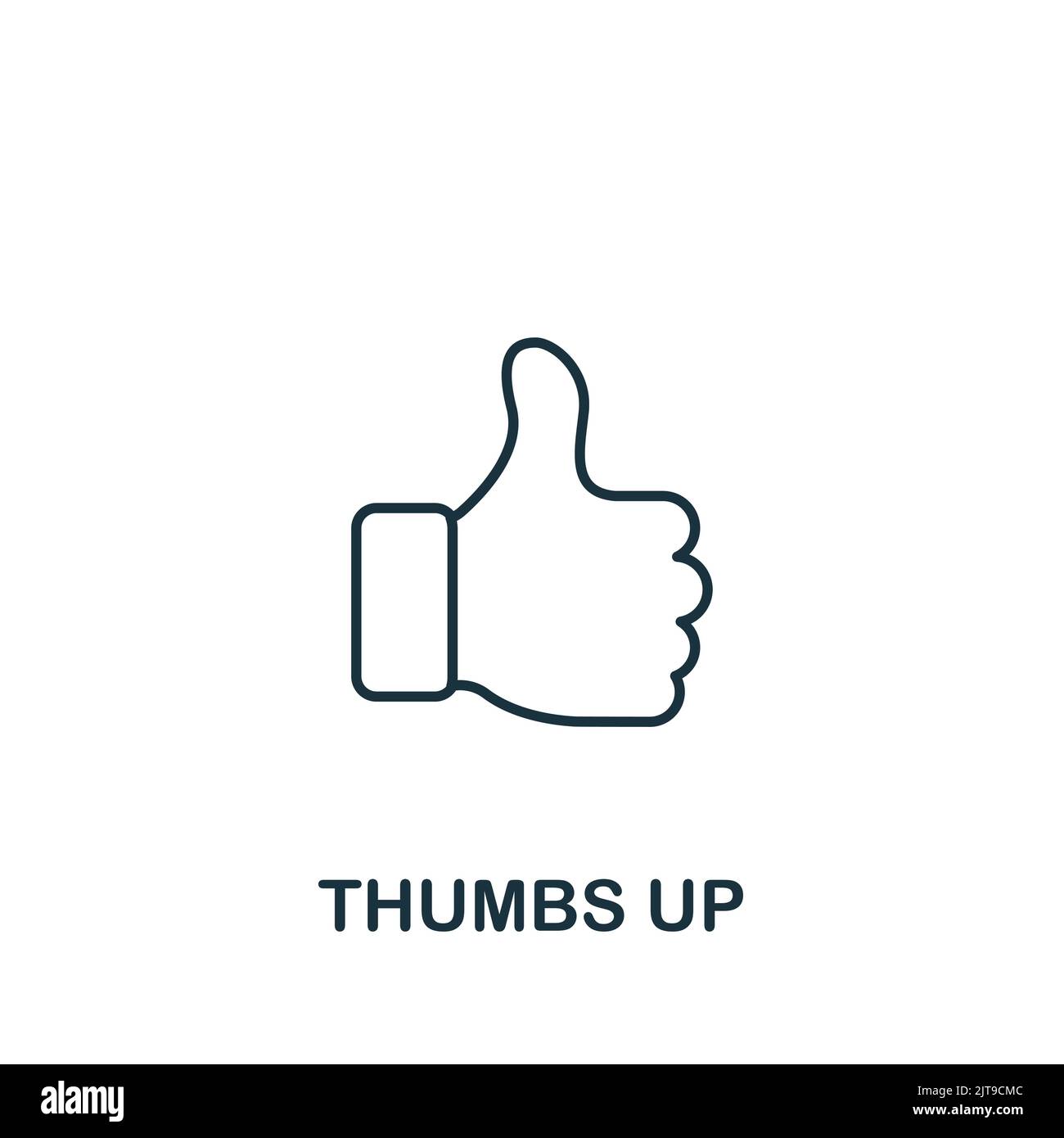 THUMBS UP

alamy

Image ID: 2JT9CMC
www.alamy.com