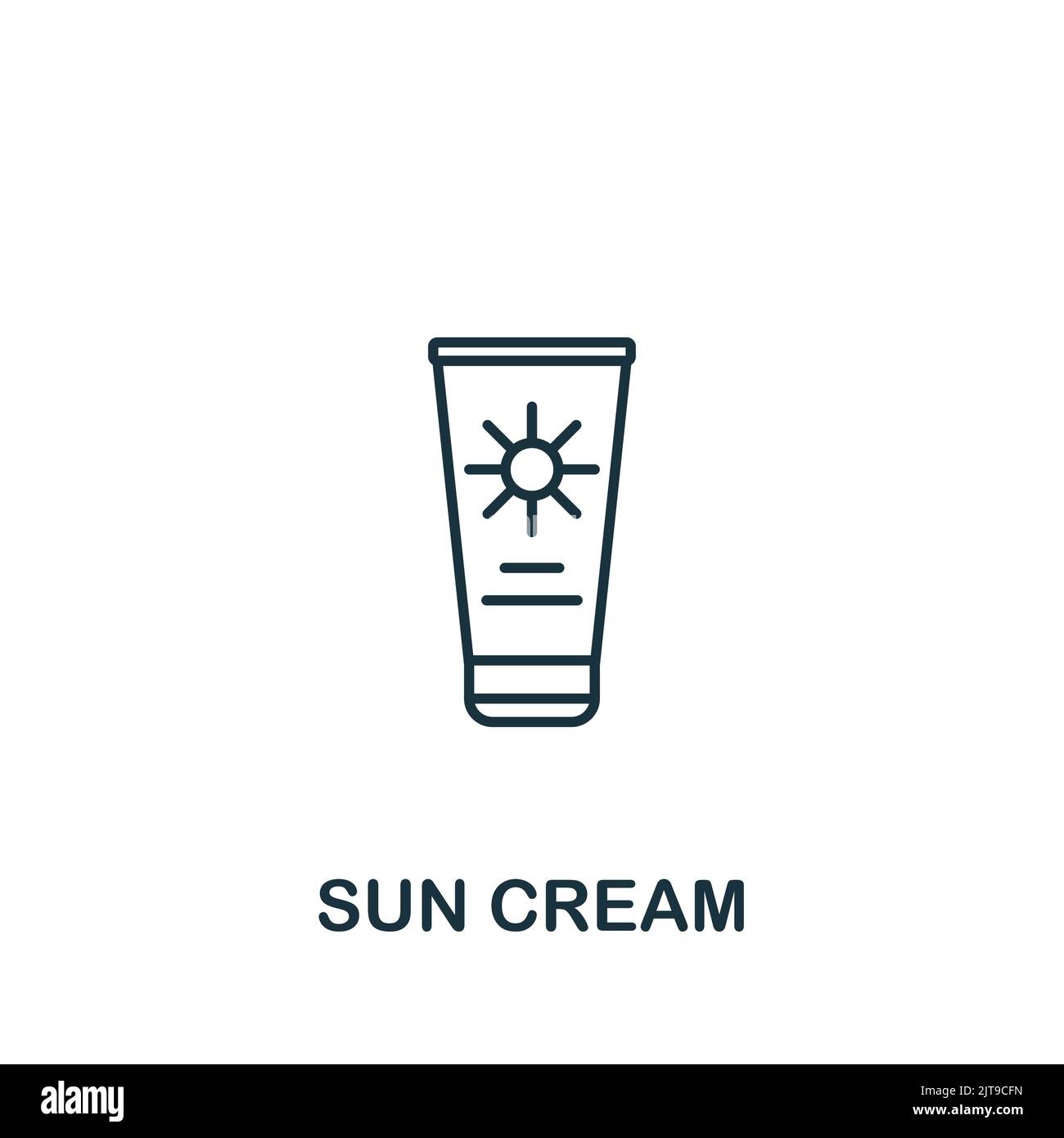 SUN CREAM

alamy

Image ID: 2JT9CFN
www.alamy.com