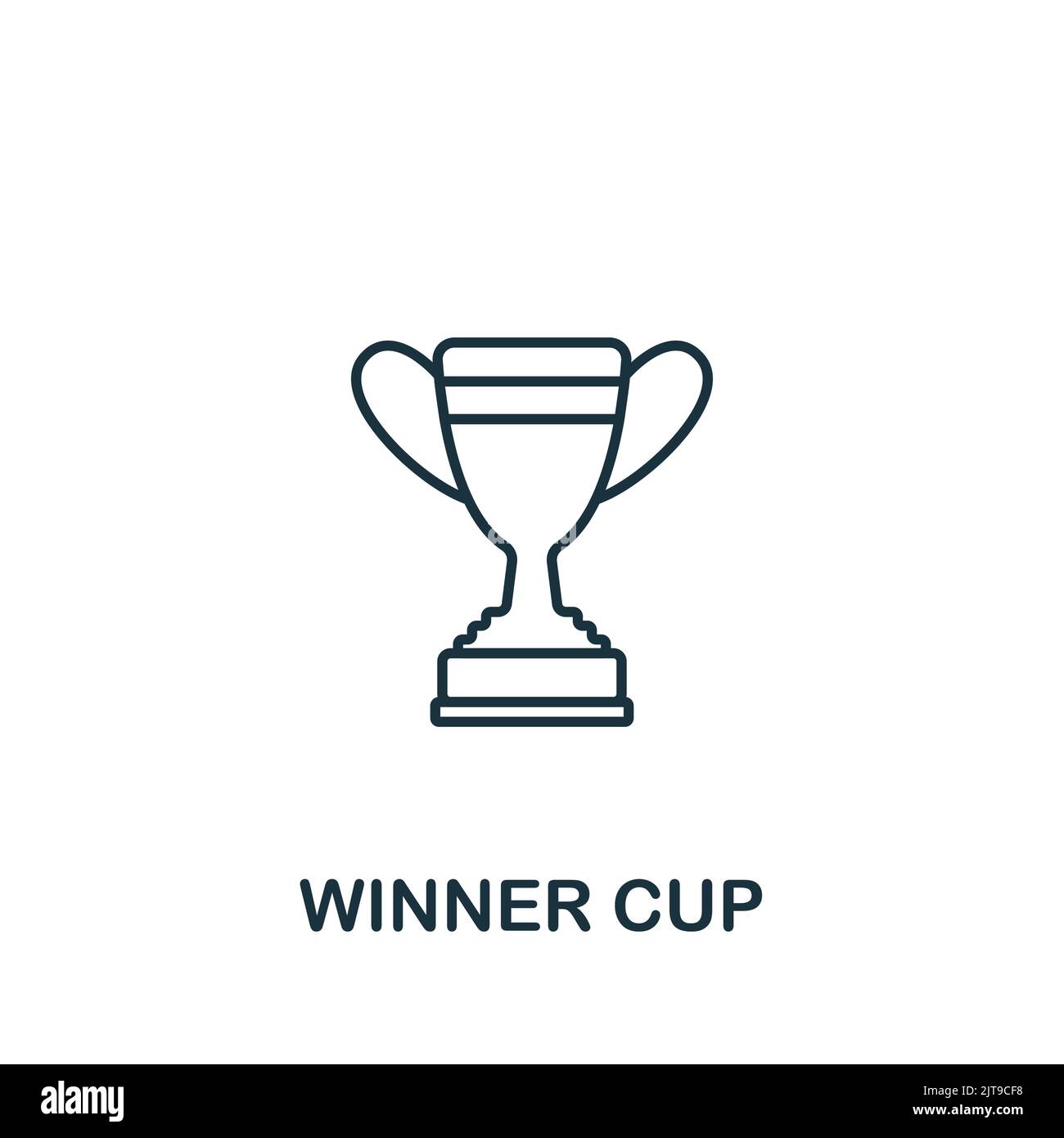 WINNER CUP

alamy

Image ID: 2JT9CF8
www.alamy.com