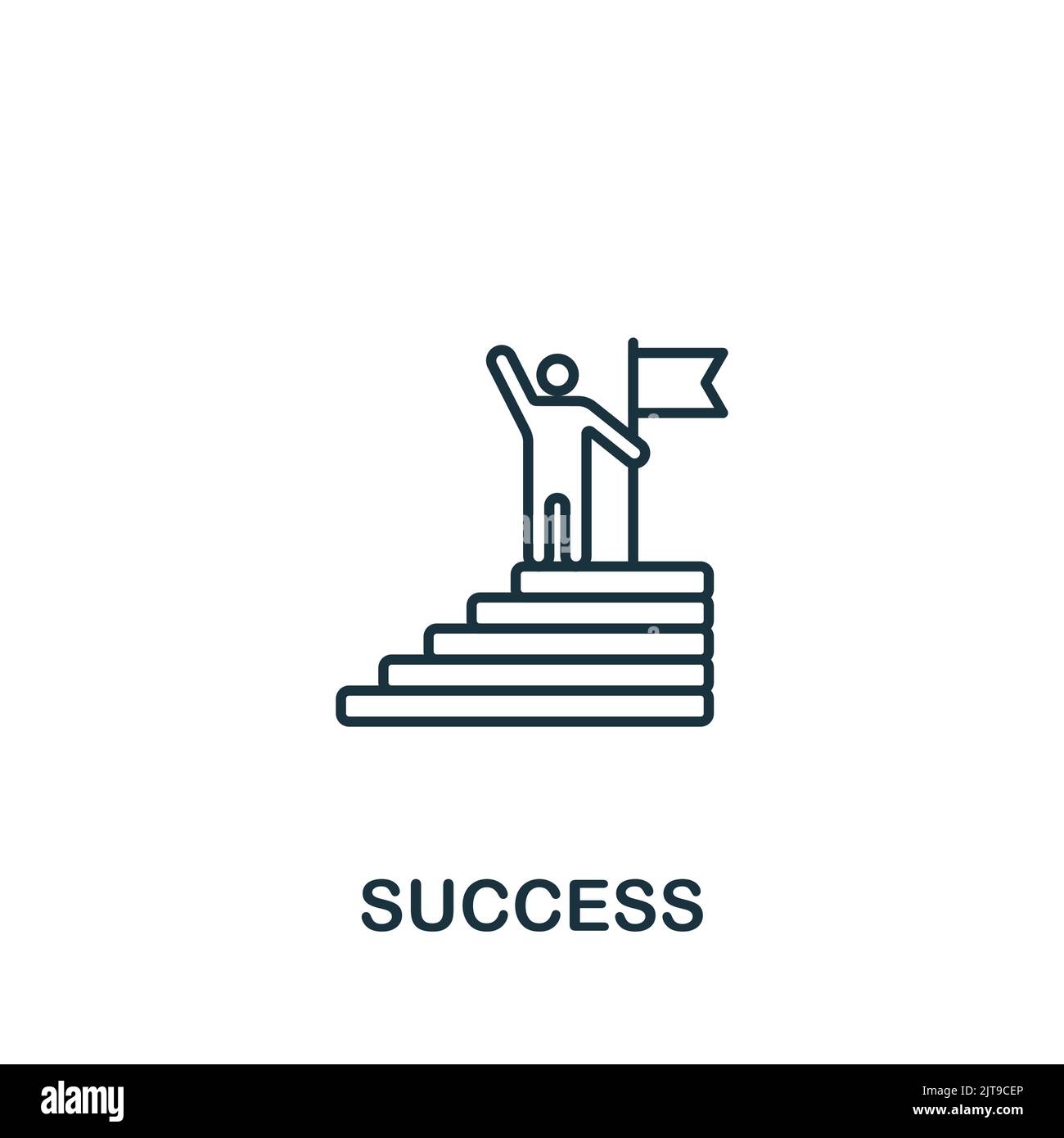 SUCCESS

alamy

Image ID: 2JT9CEP
www.alamy.com