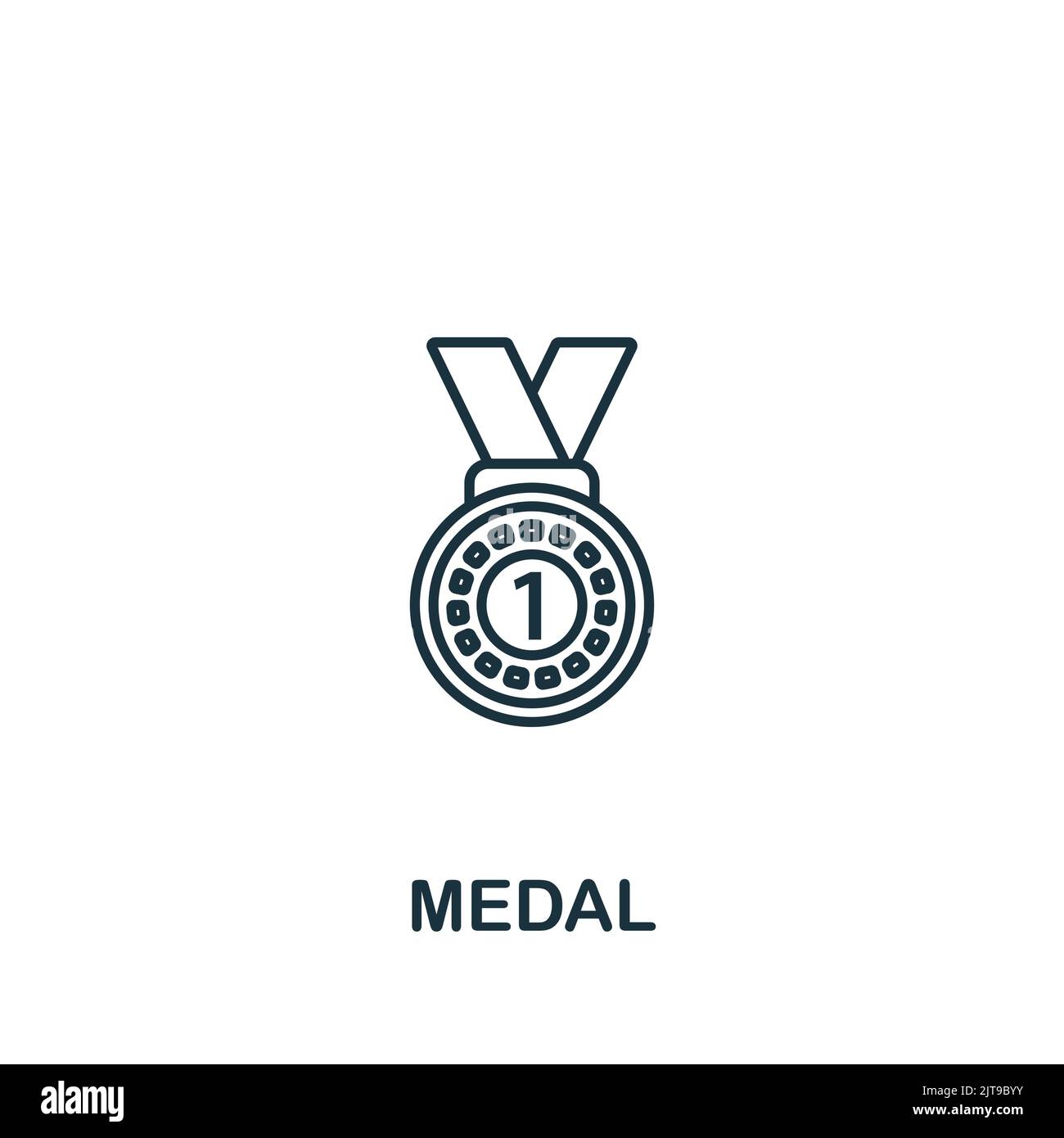 1

MEDAL

alamy

Image ID: 2JT9BYY
www.alamy.com