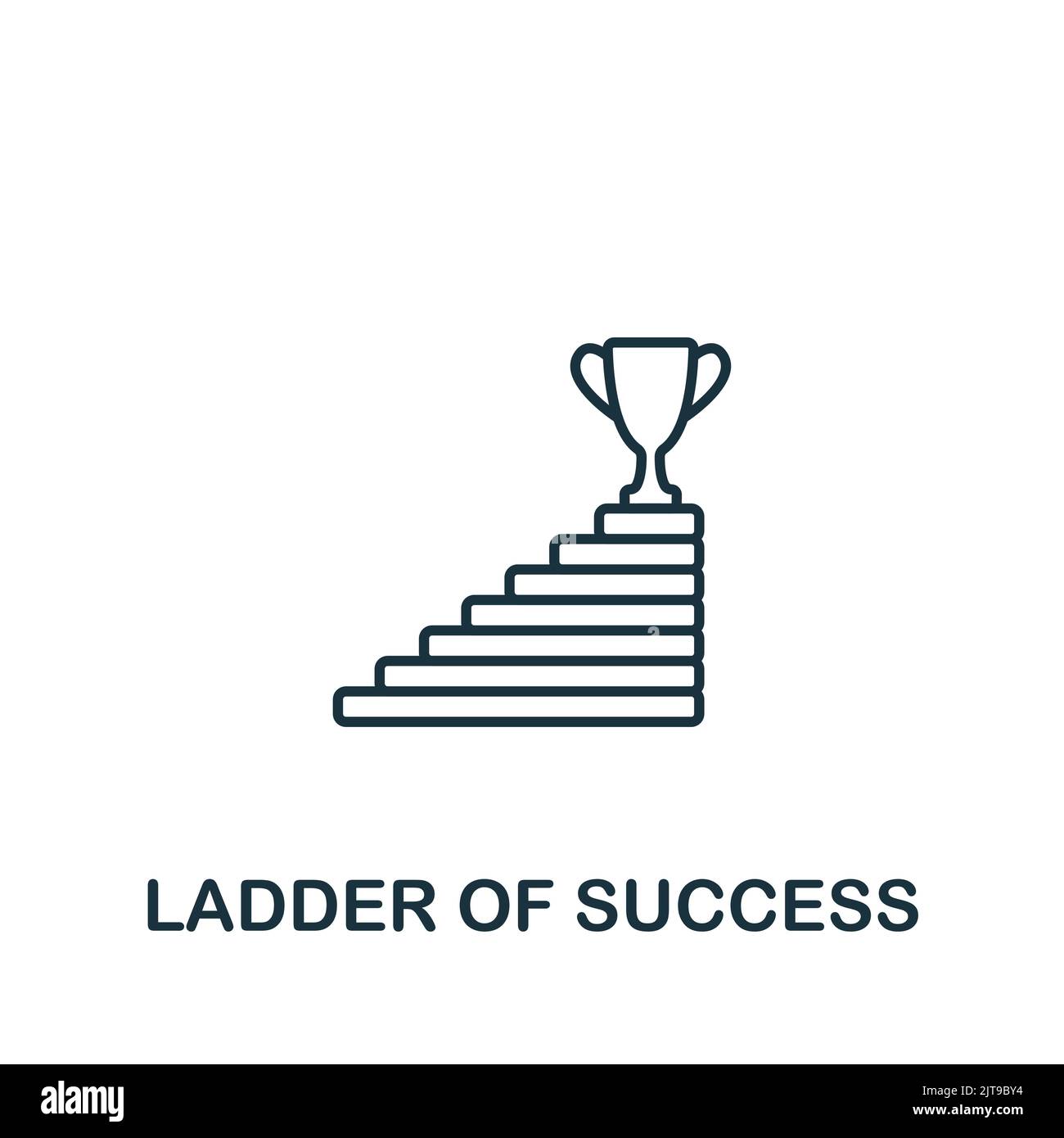 LADDER OF SUCCESS

alamy

Image ID: 2JT9BY4
www.alamy.com