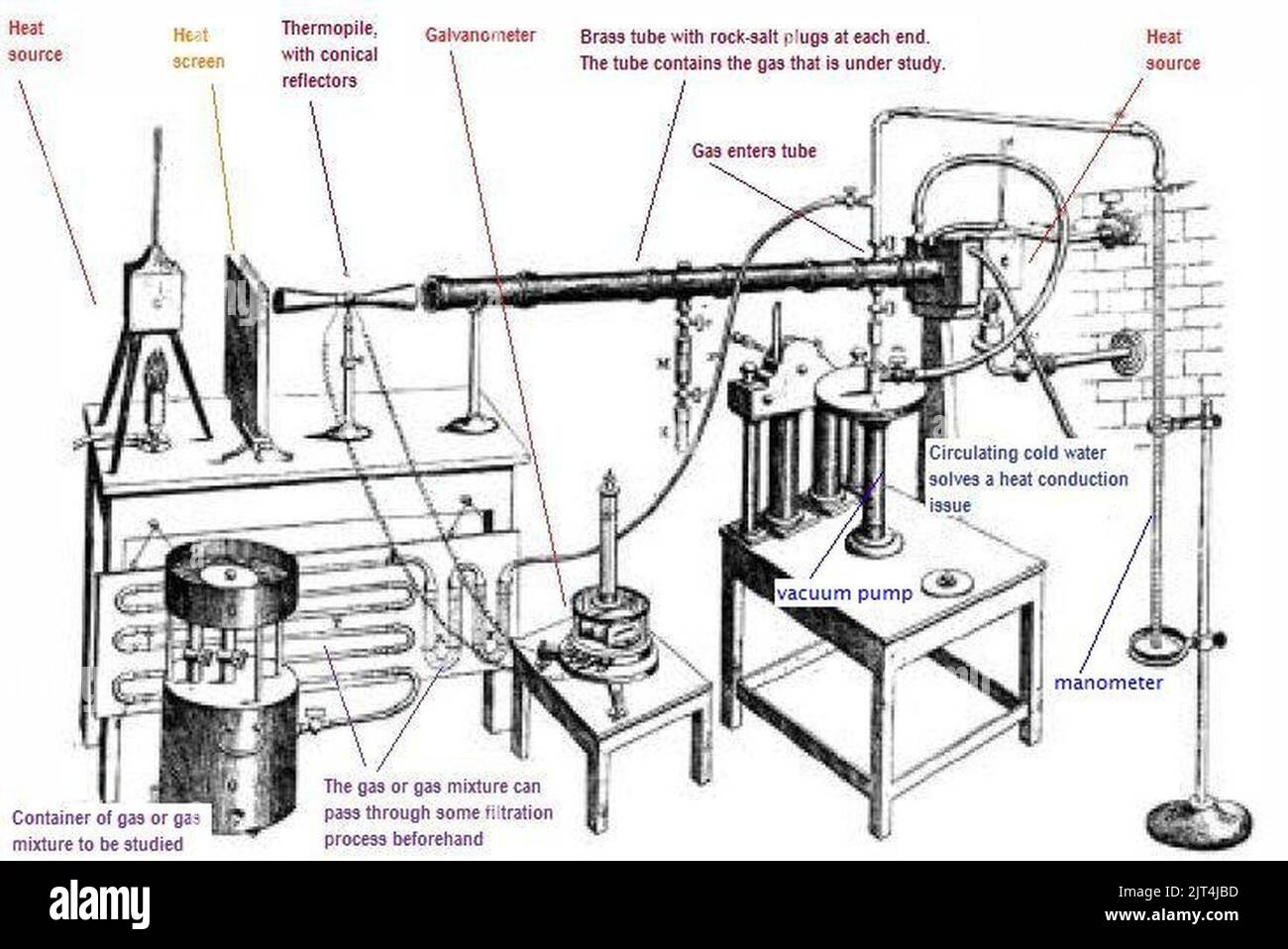 Heat source

Heat screen

Thermopile, with conical reflectors

Galvanometer

Brass tube with rock-salt plugs at each end. The tube contains the gas that is under study.

Heat source

Gas enters tube

Circulating cold water solves a heat conduction issue

vacuum pump

manometer

The gas or gas mixture can pass through some filtration process beforehand

Container of gas or gas mixture to be studied

alamy

Image ID: 2JT4JBD
www.alamy.com