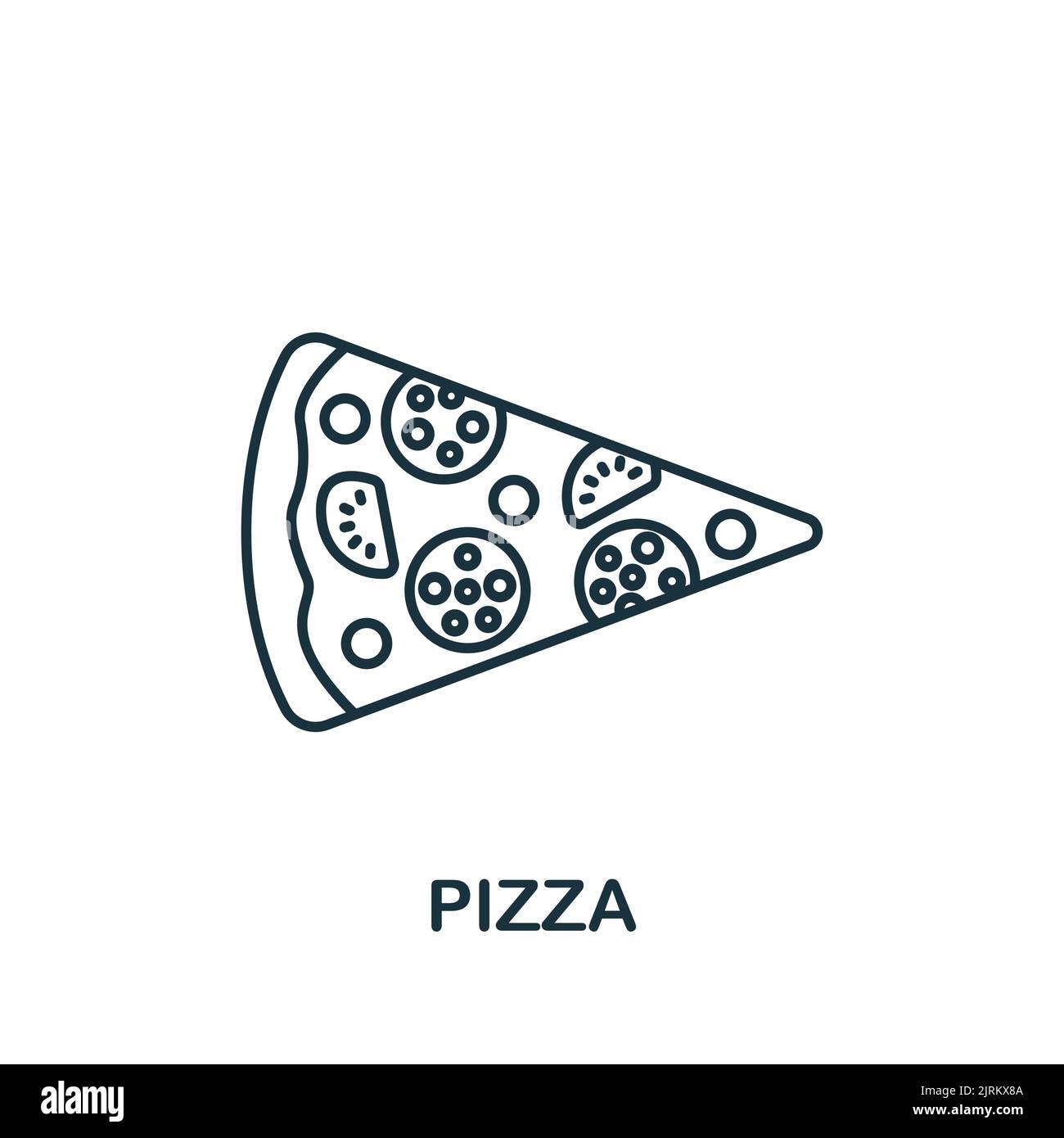 PIZZA

alamy

Image ID: 2JRKX8A
www.alamy.com