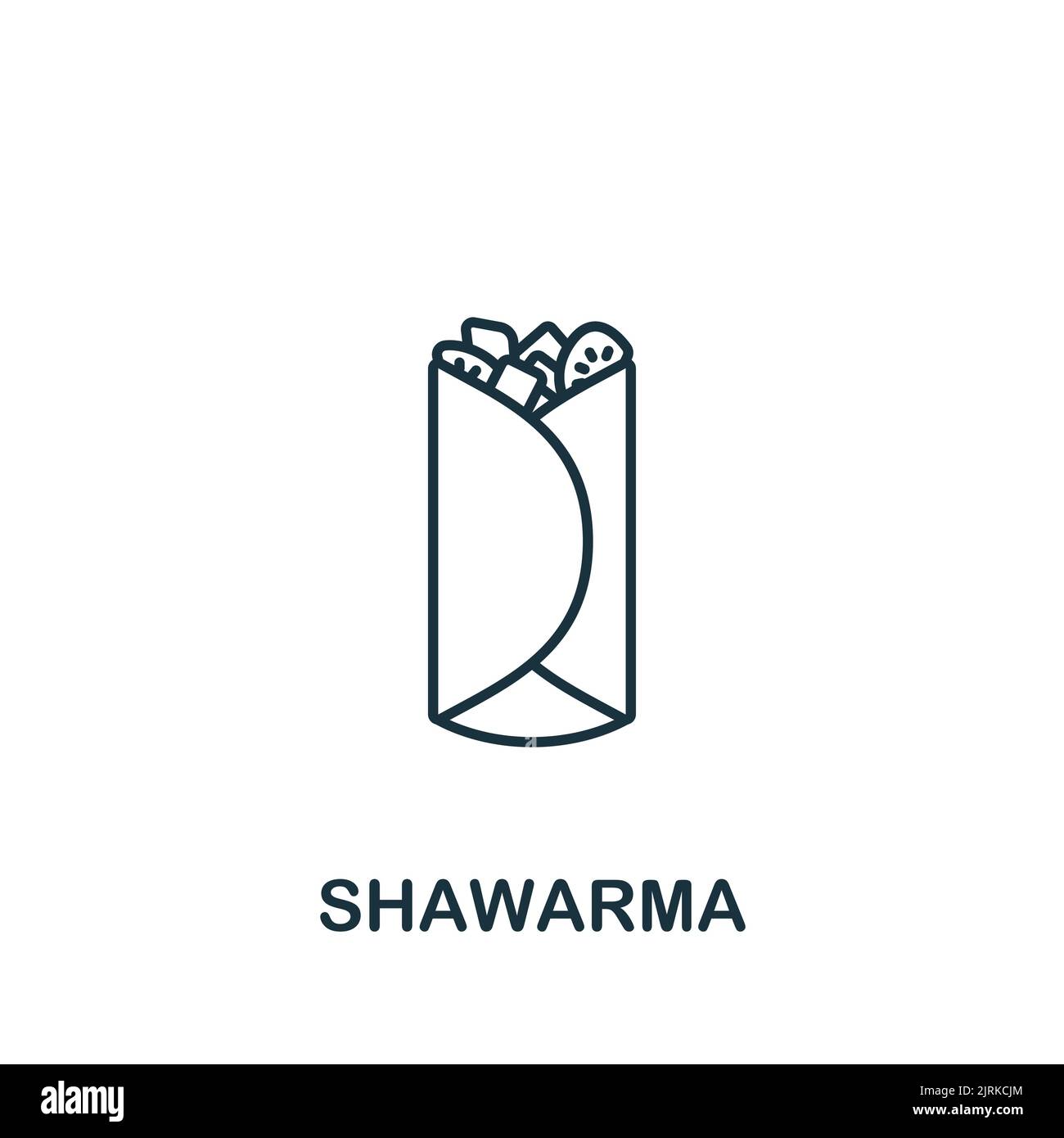 SHAWARMA

alamy

Image ID: 2JRKCJM
www.alamy.com