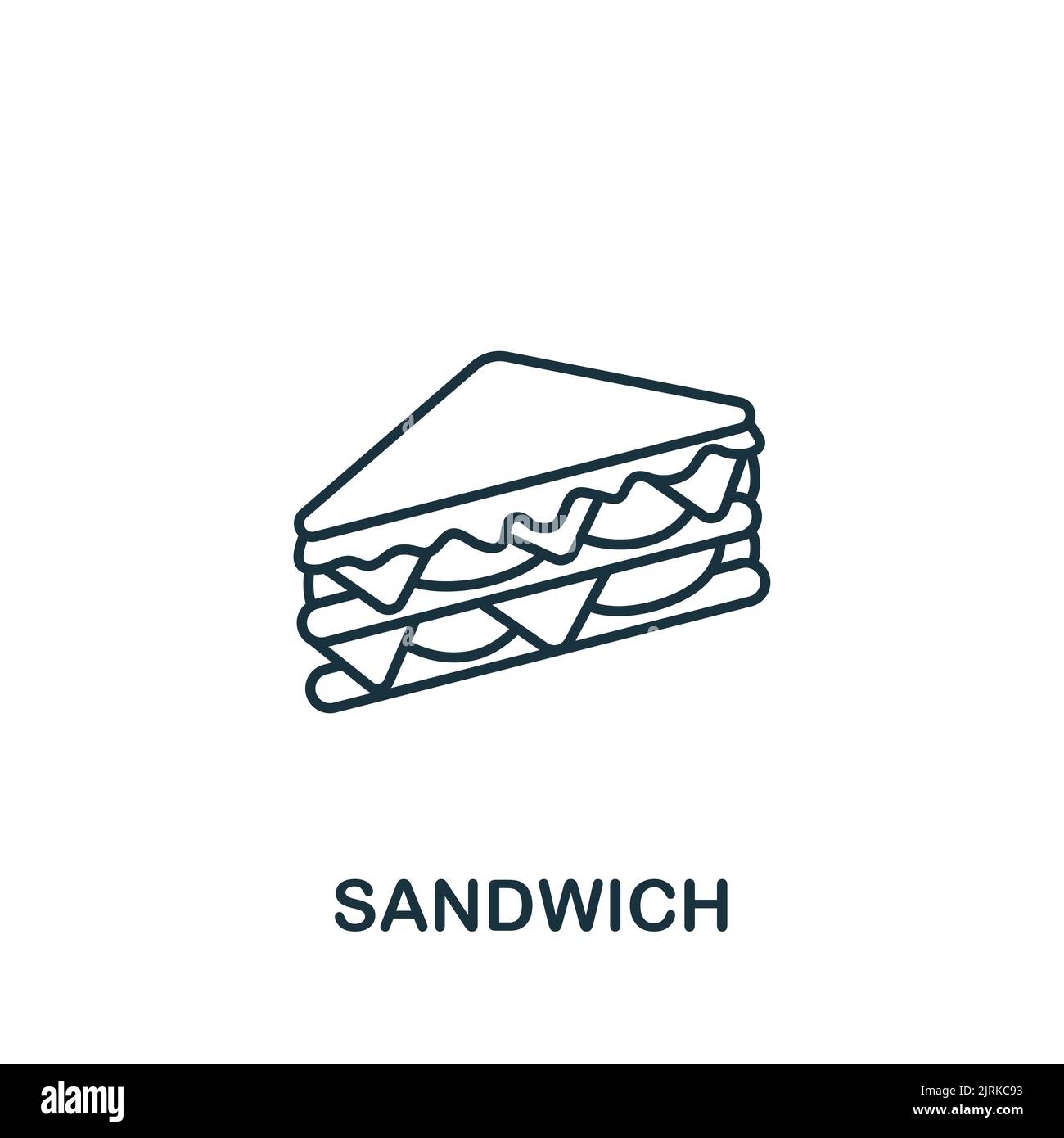 SANDWICH

alamy

Image ID: 2JRKC93
www.alamy.com