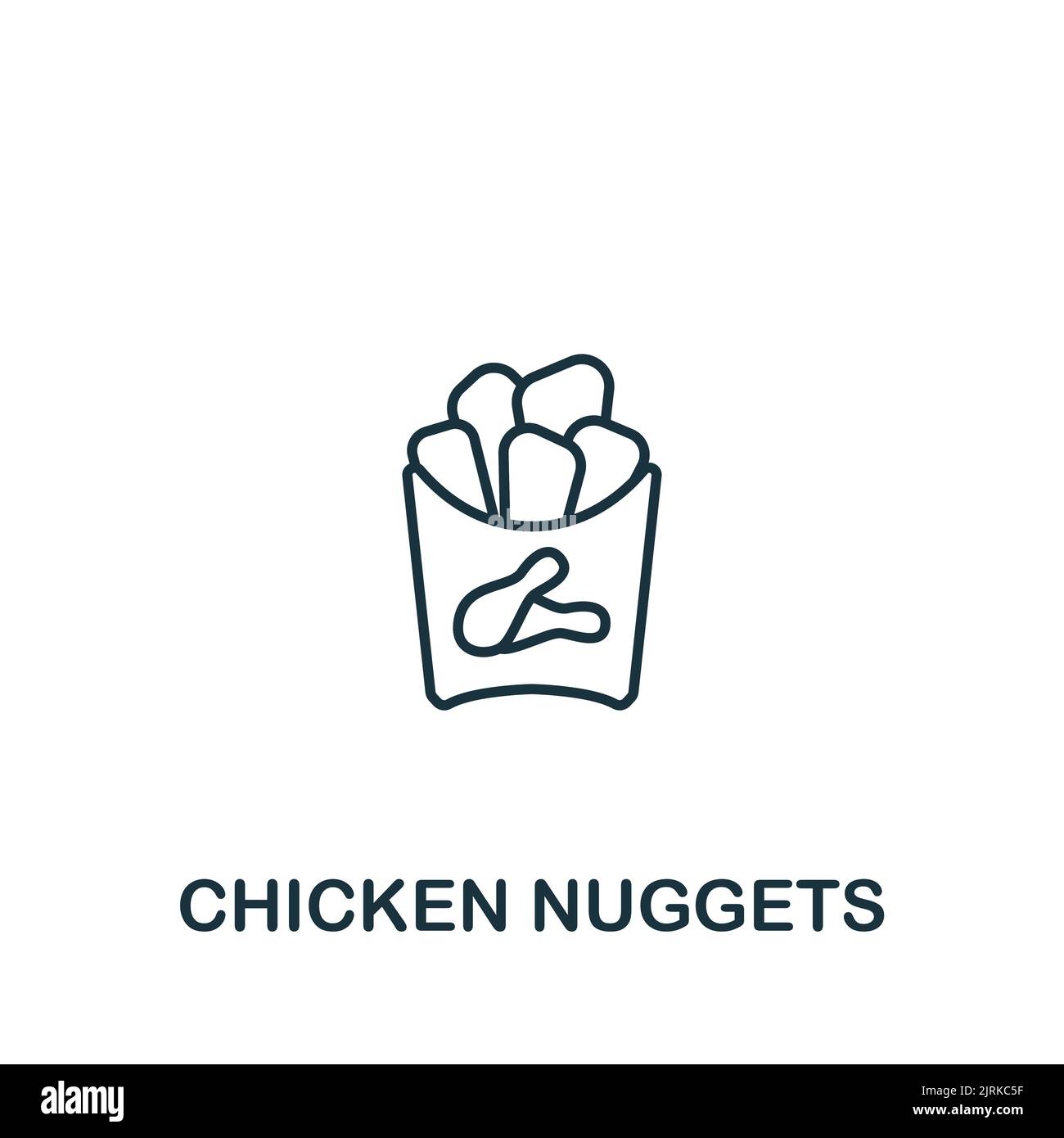 CHICKEN NUGGETS

alamy

Image ID: 2JRKC5F
www.alamy.com