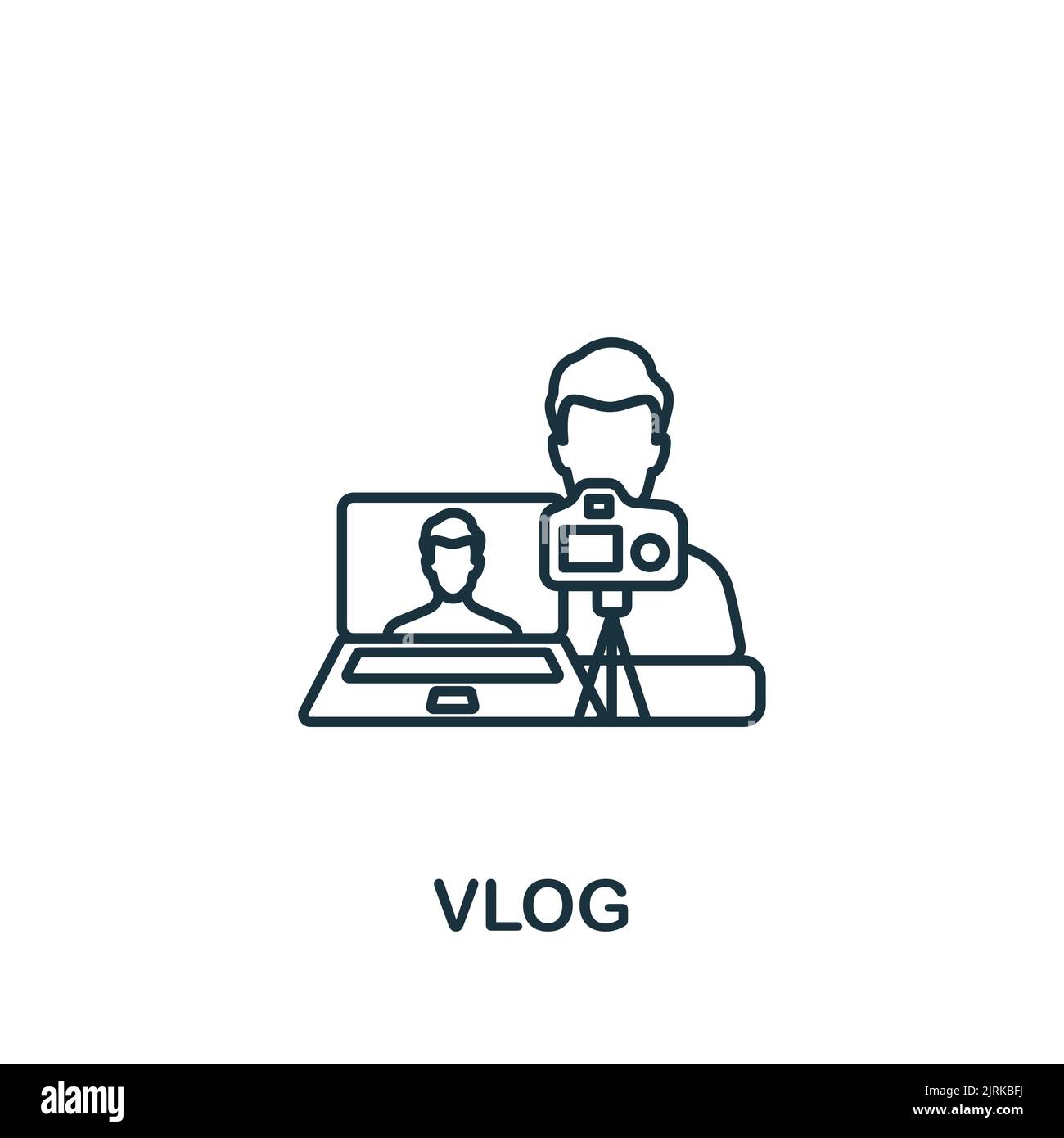 VLOG

alamy

Image ID: 2JRKBFJ
www.alamy.com