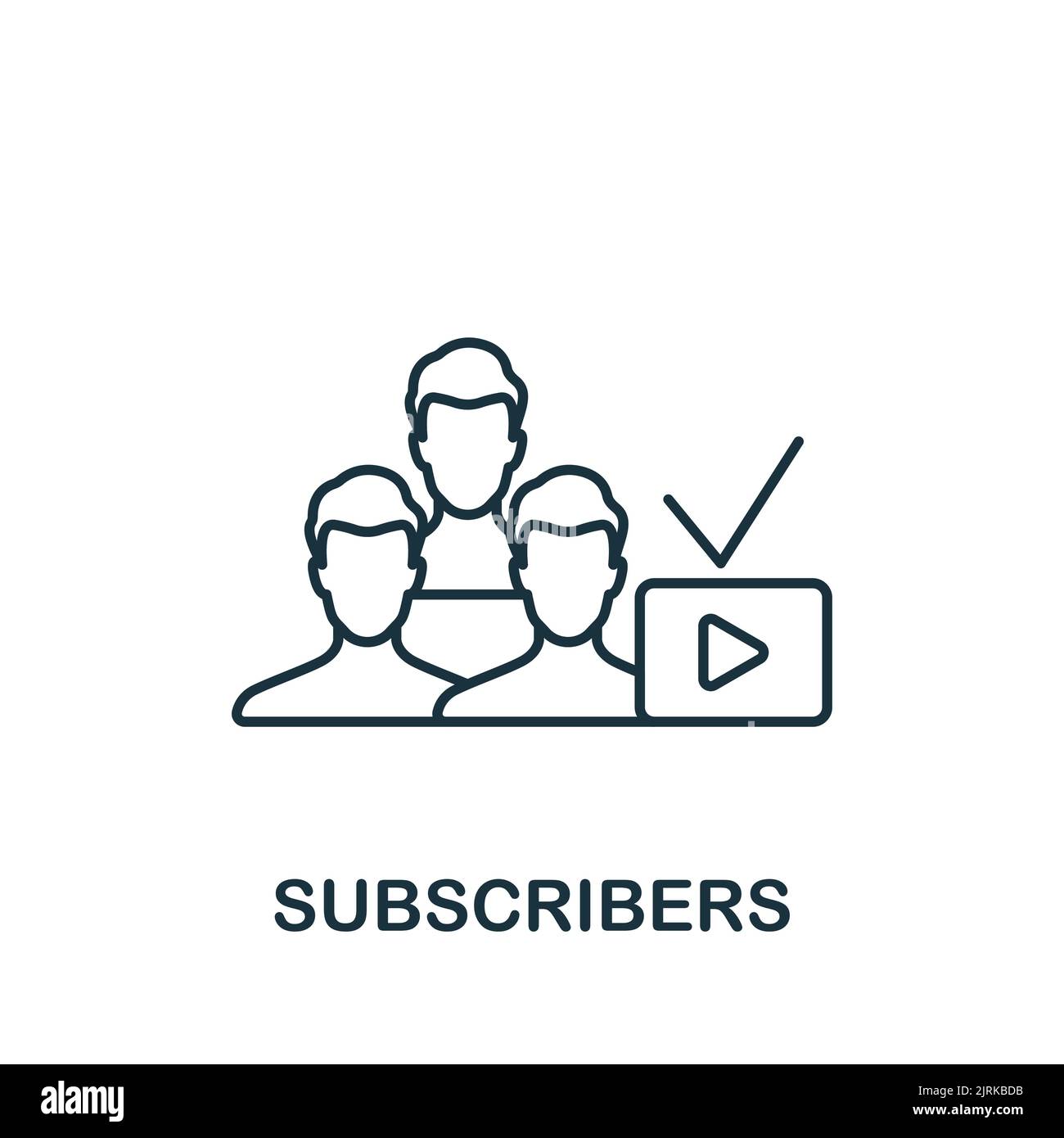 SUBSCRIBERS

alamy

Image ID: 2JRKBDB
www.alamy.com