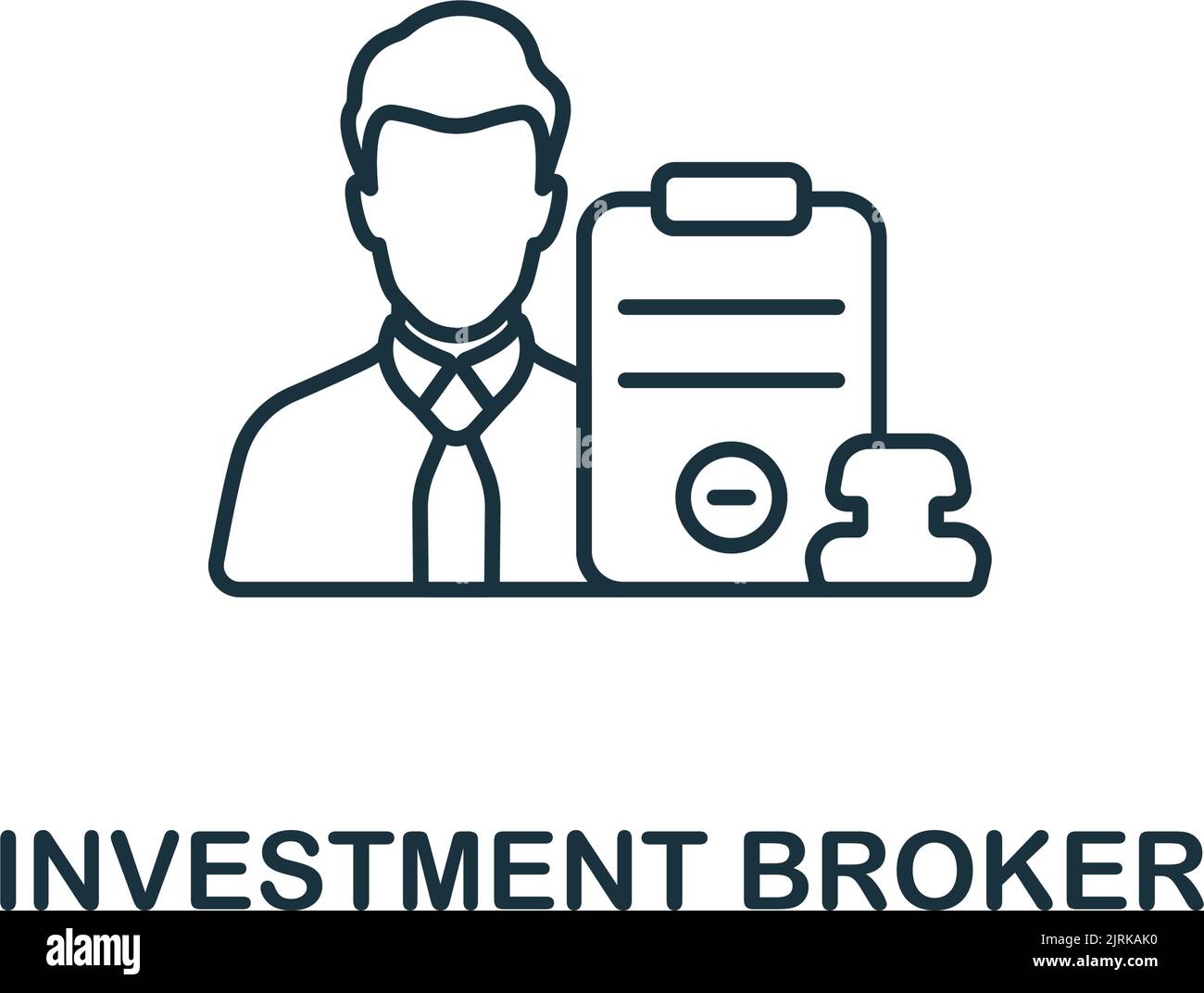 INVESTMENT BROKER

alamy

Image ID: 2JRKAK0
www.alamy.com