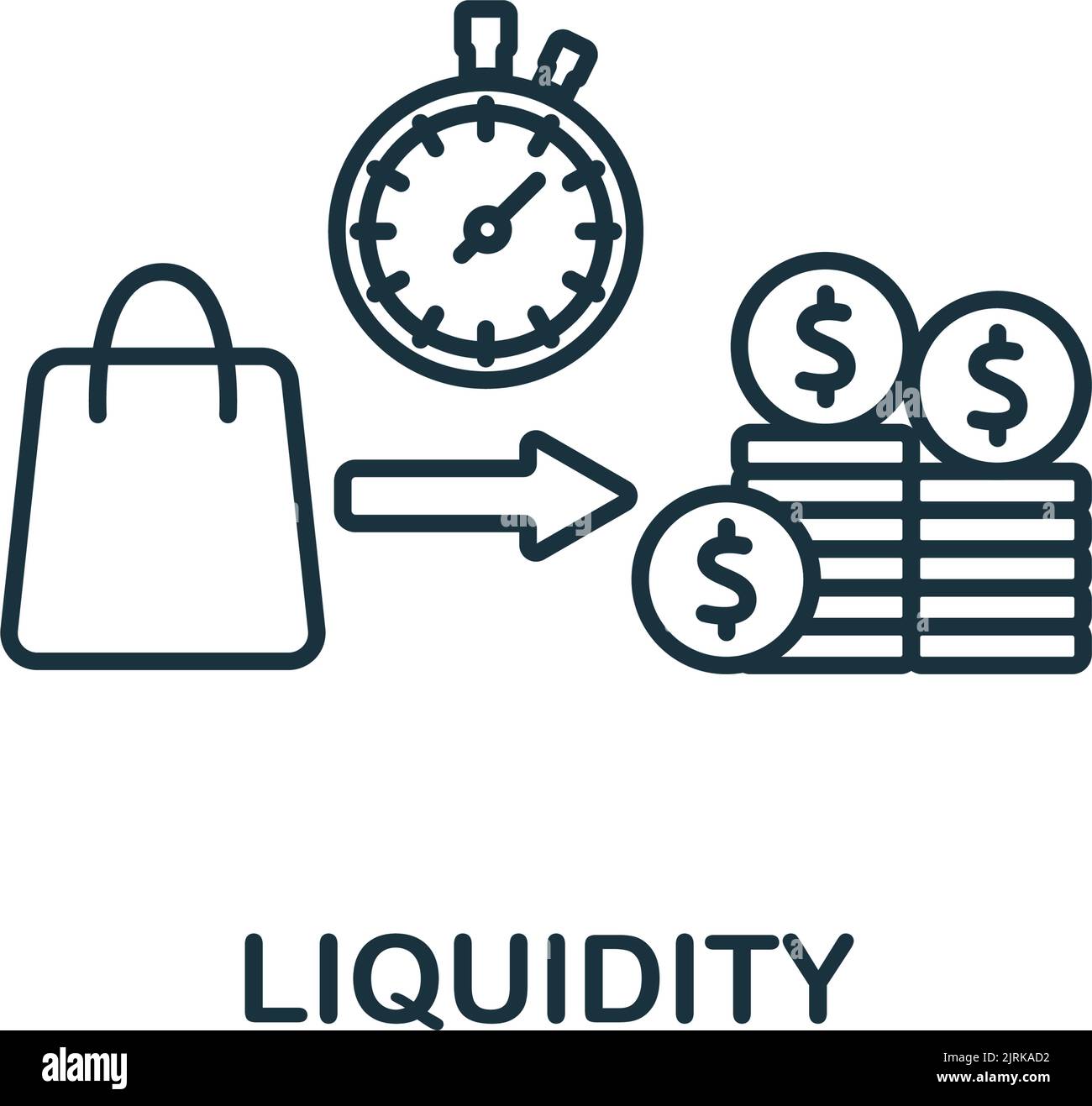 $
$
$
LIQUIDITY
alamy
Image ID: 2JRKAD2
www.alamy.com