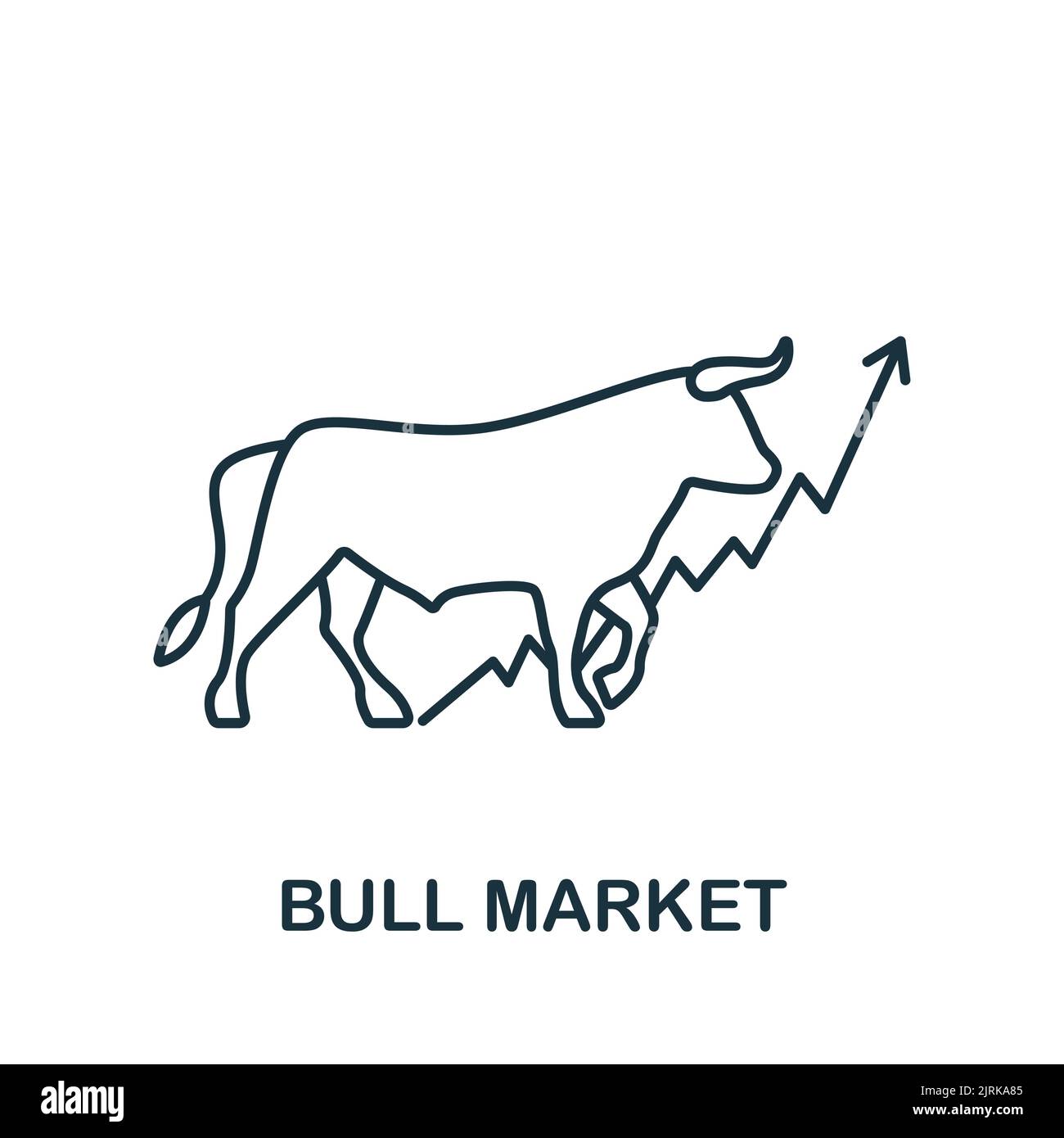 BULL MARKET

alamy

Image ID: 2JRKA85
www.alamy.com