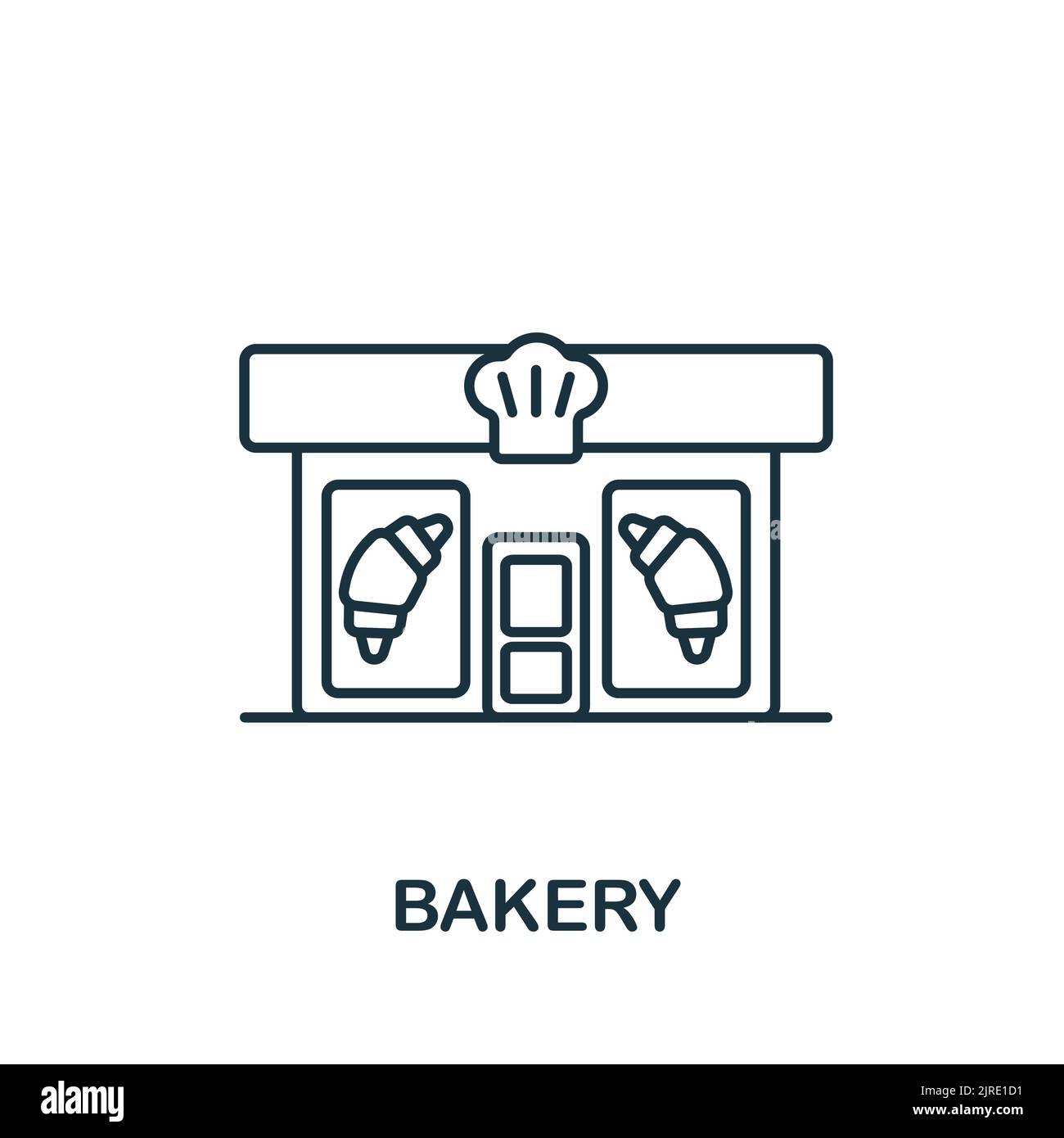 BAKERY

alamy

Image ID: 2JRE1D1
www.alamy.com