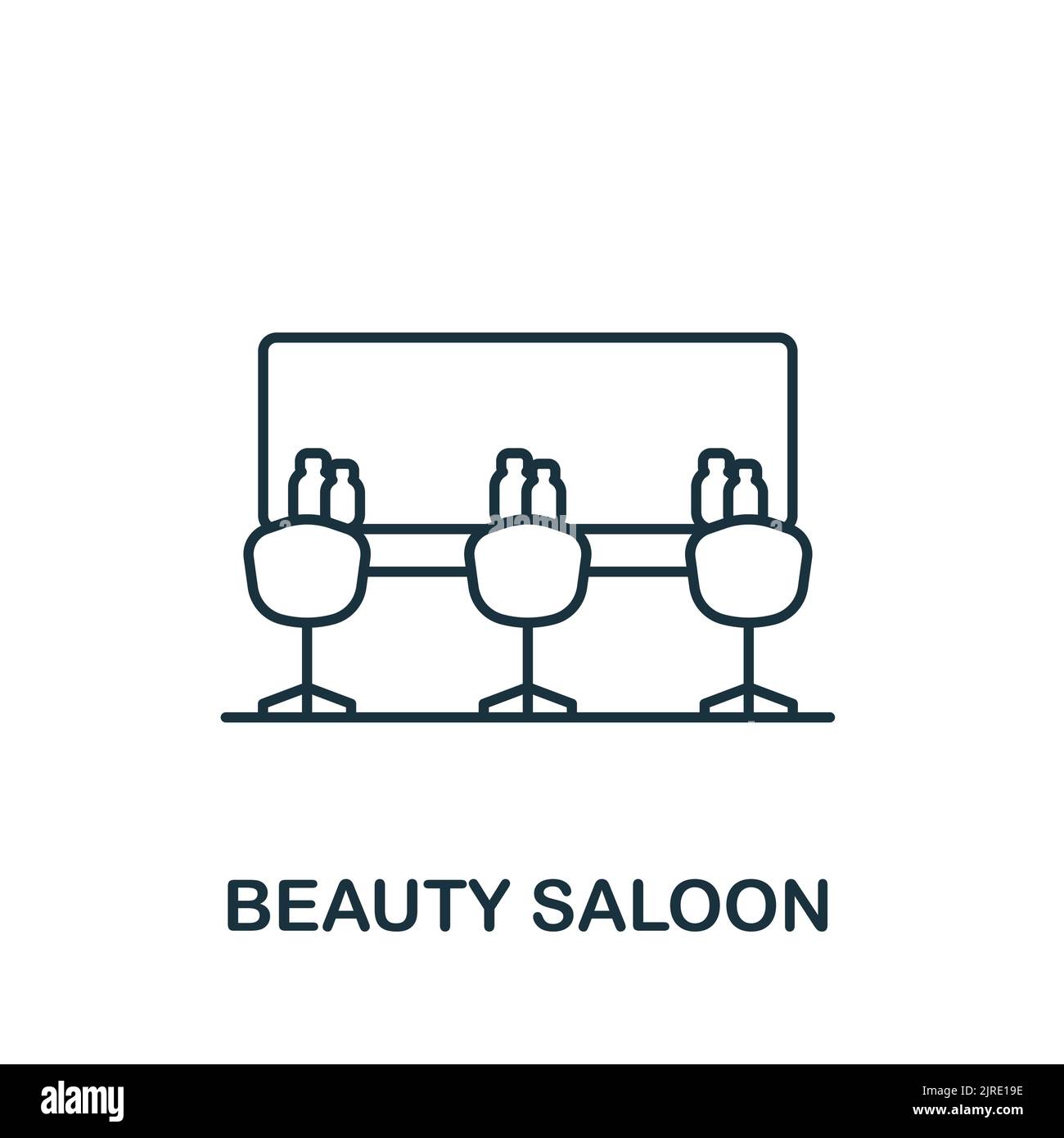 BEAUTY SALOON

alamy

Image ID: 2JRE19E
www.alamy.com