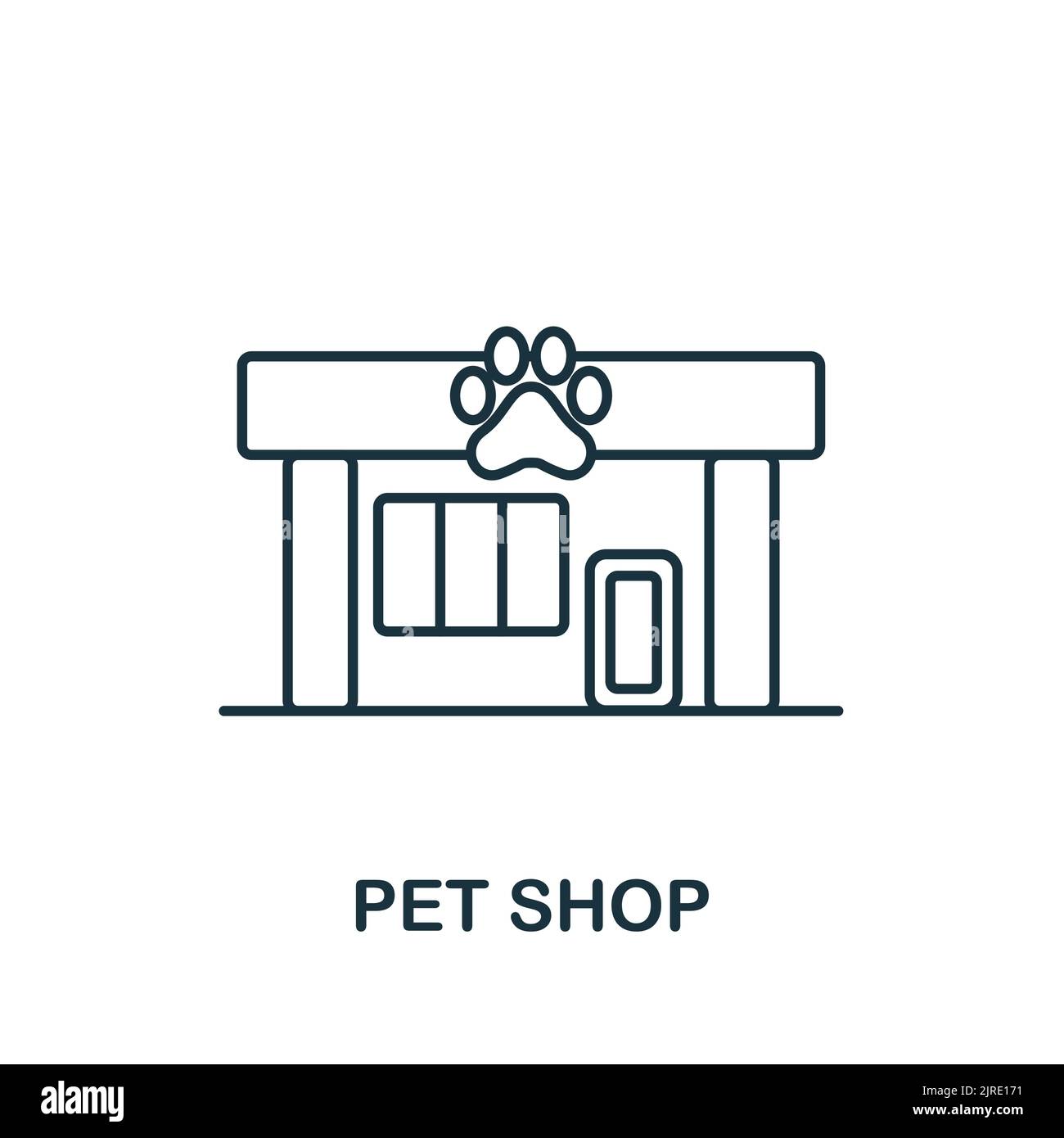 PET SHOP

alamy

Image ID: 2JRE171
www.alamy.com