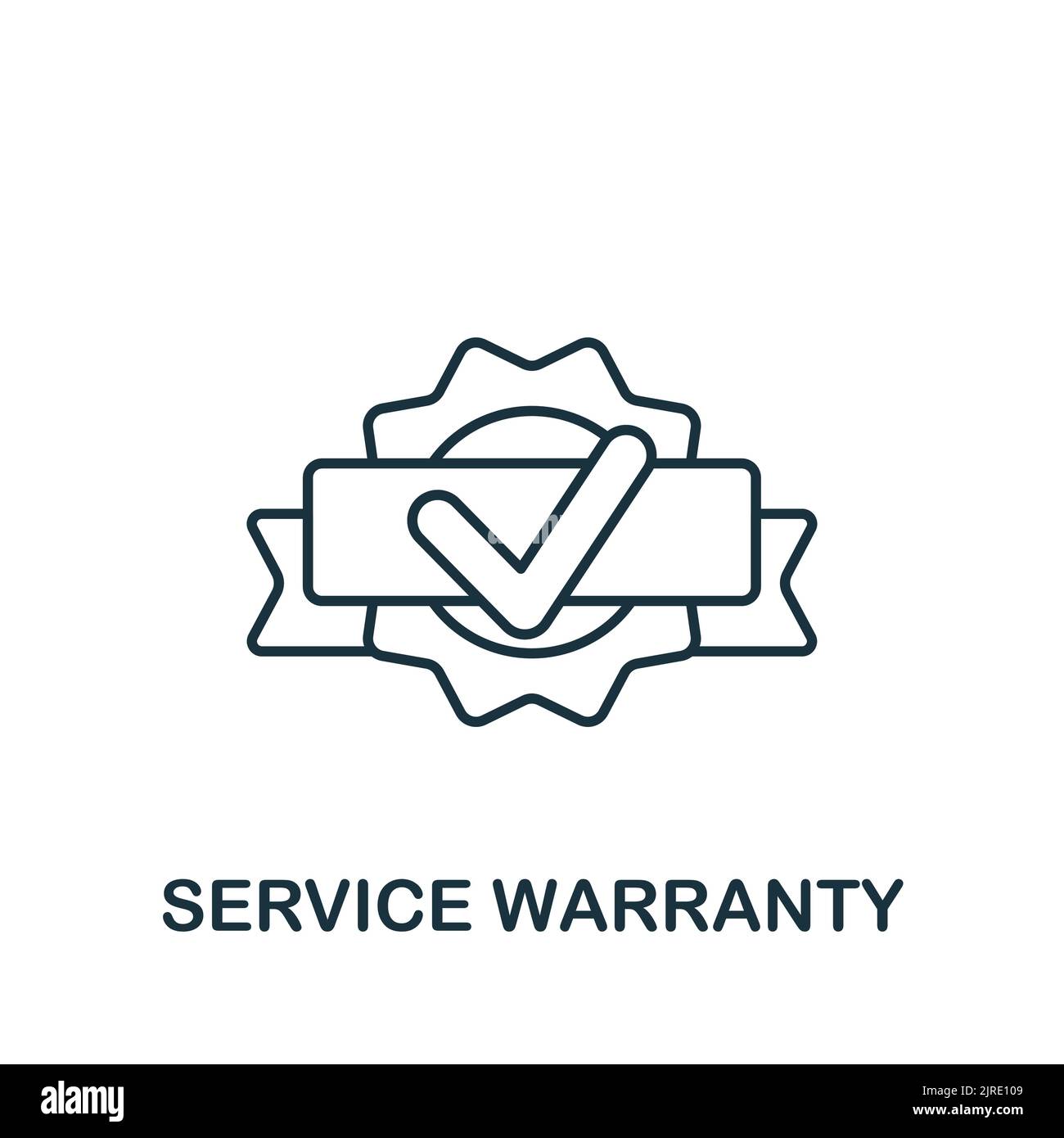 SERVICE WARRANTY

alamy

Image ID: 2JRE109
www.alamy.com