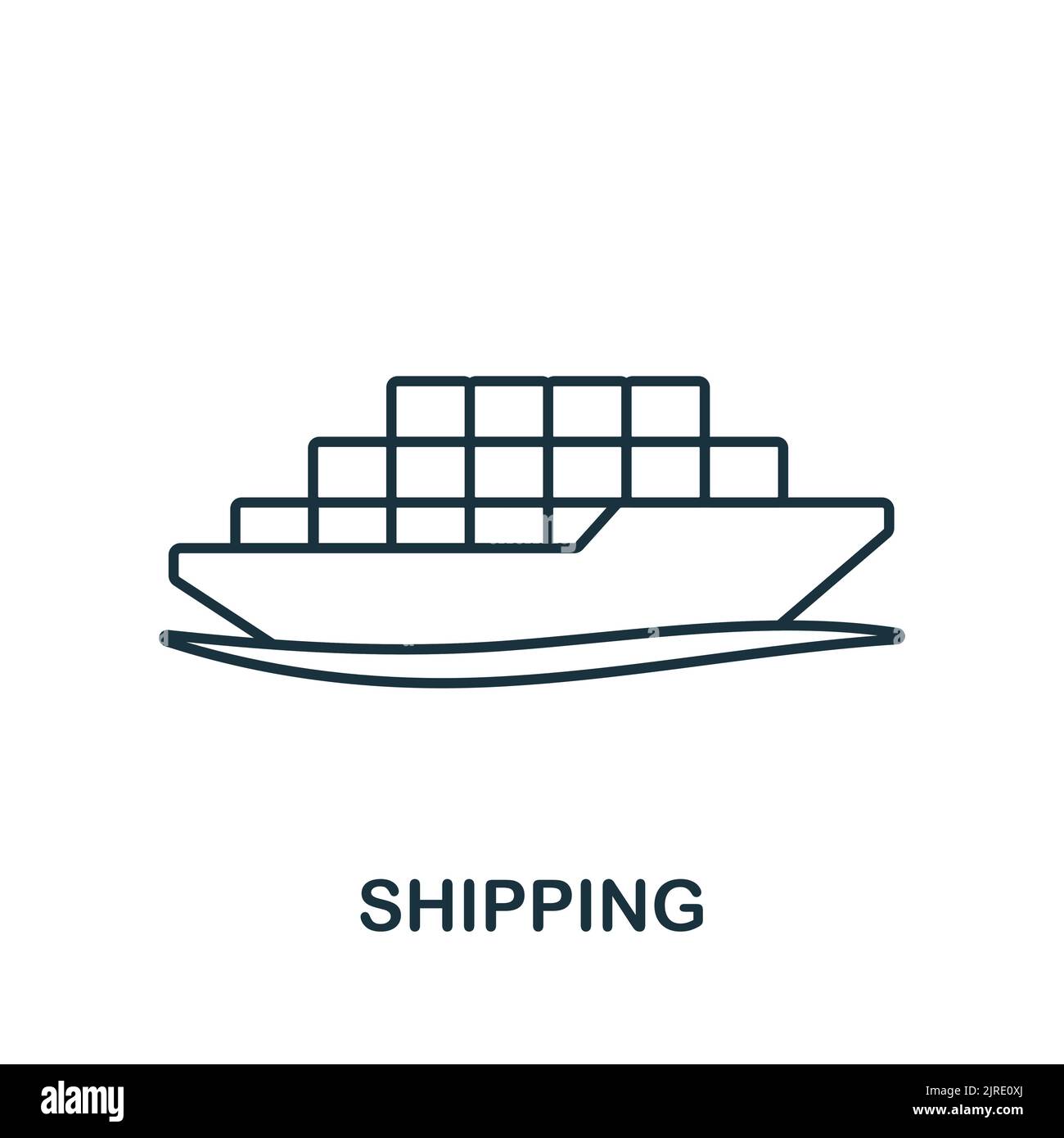 SHIPPING

alamy

Image ID: 2JRE0XJ
www.alamy.com