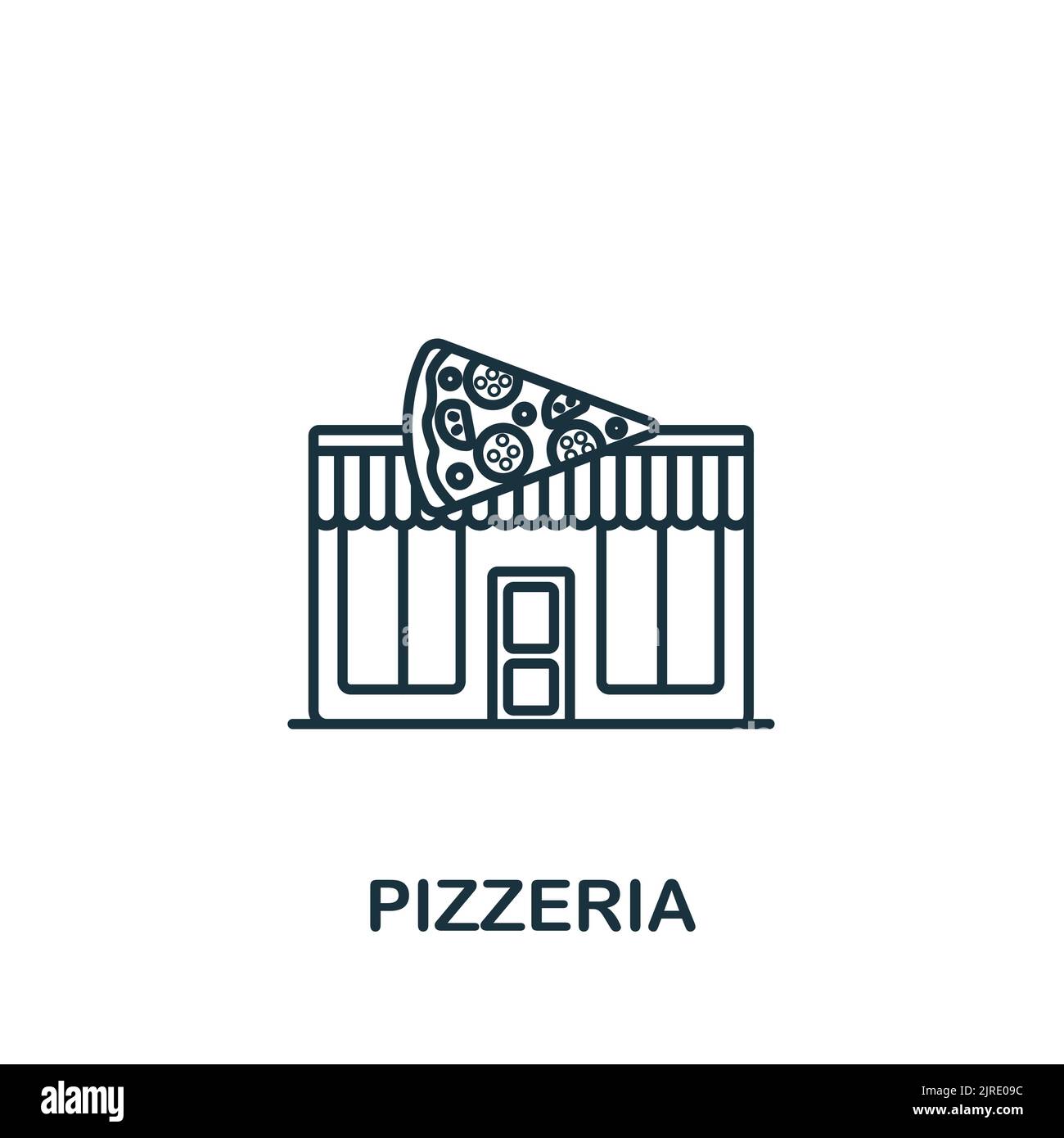 PIZZERIA

alamy

Image ID: 2JRE09C
www.alamy.com