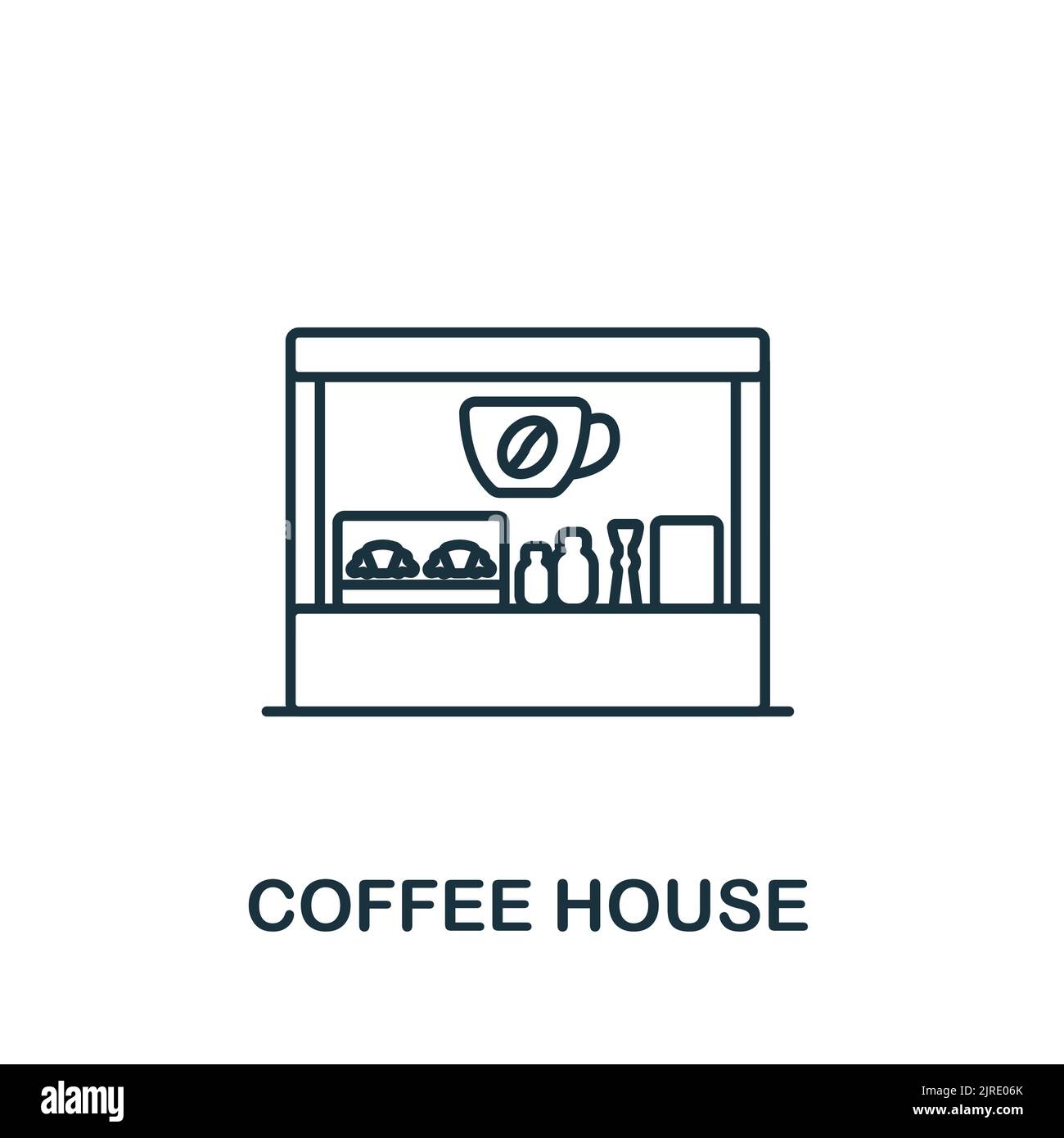 COFFEE HOUSE

alamy

Image ID: 2JRE06K
www.alamy.com