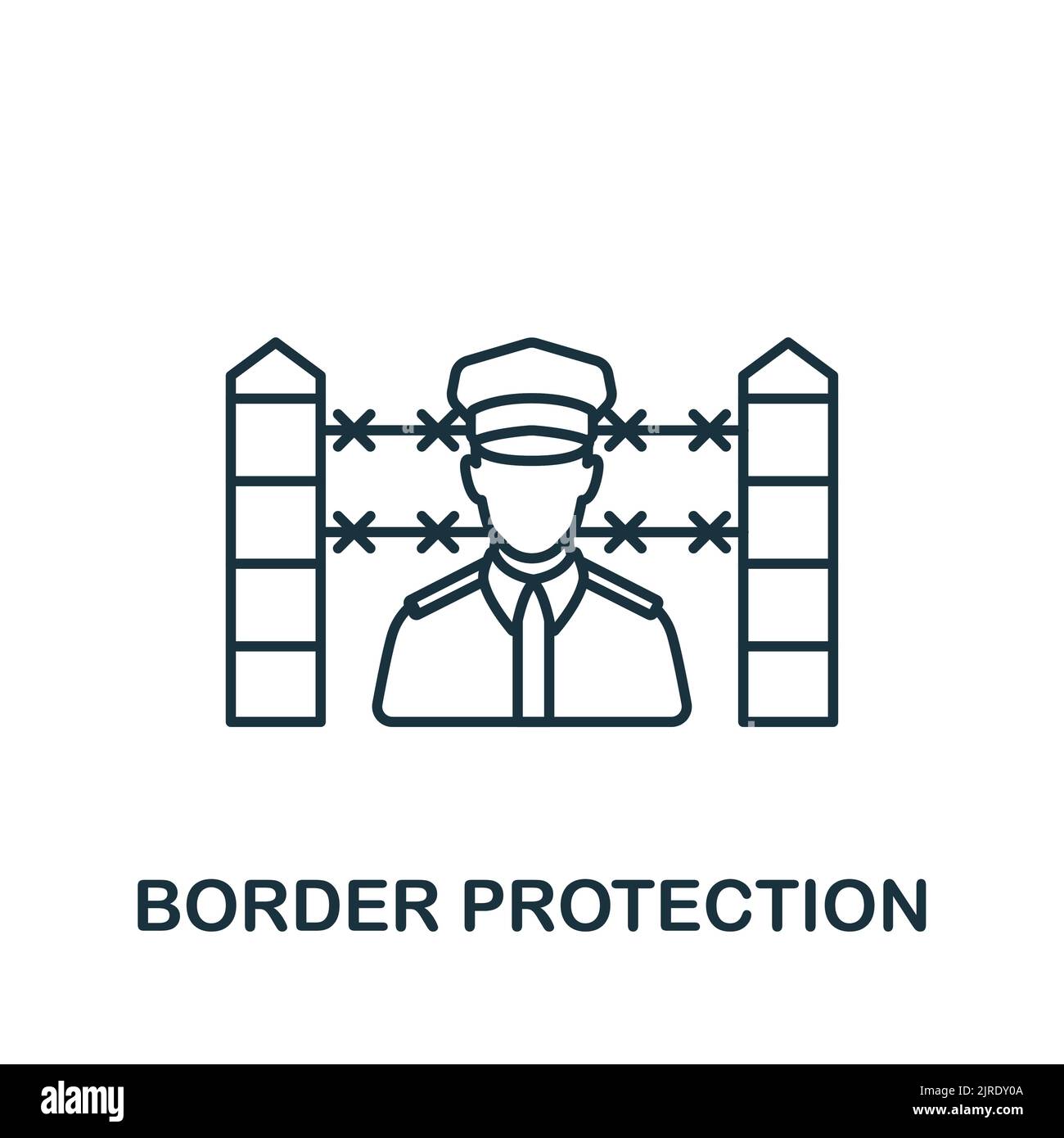 BORDER PROTECTION

alamy

Image ID: 2JRDY0A
www.alamy.com