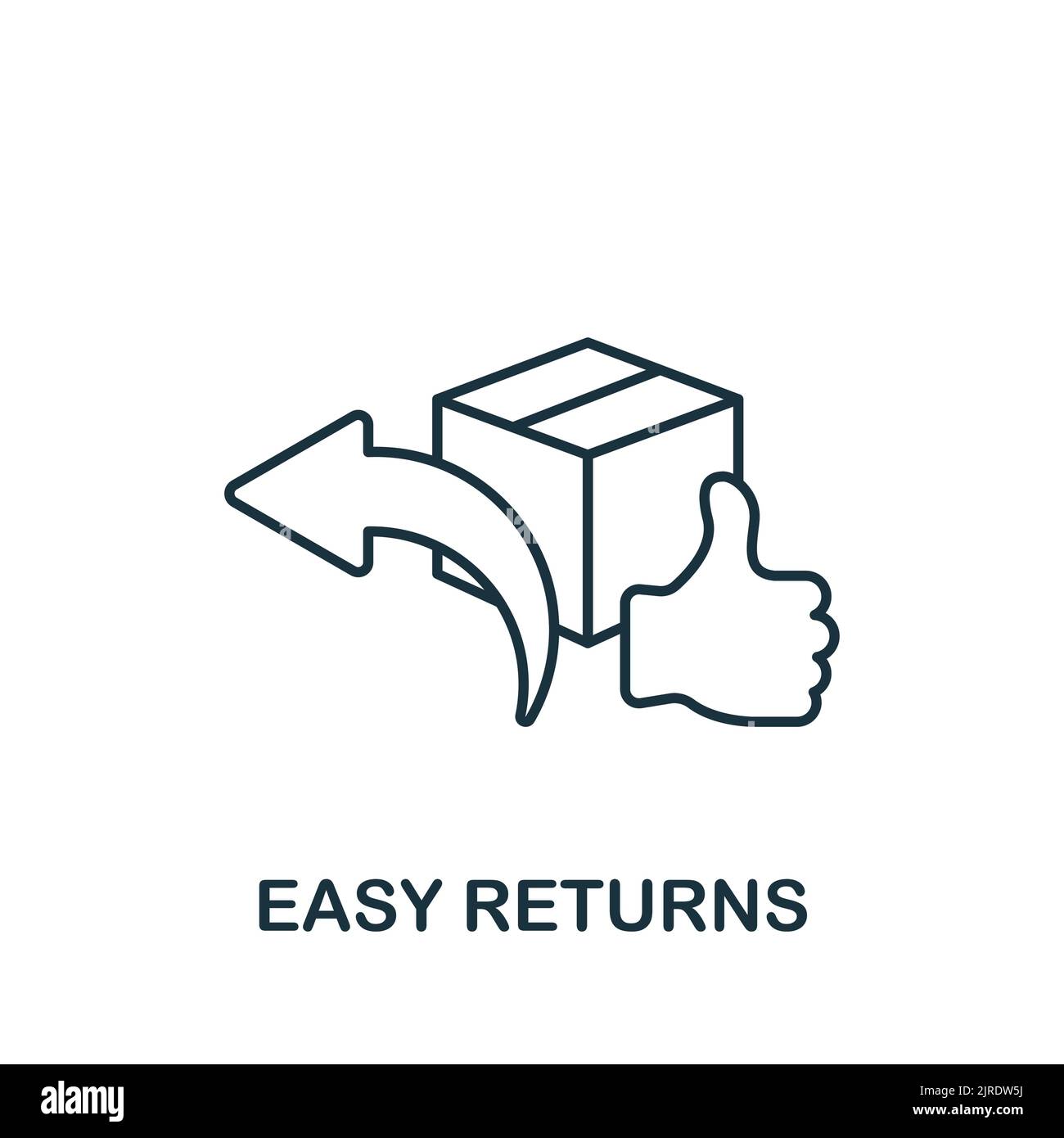 EASY RETURNS

alamy

Image ID: 2JRDW5J
www.alamy.com