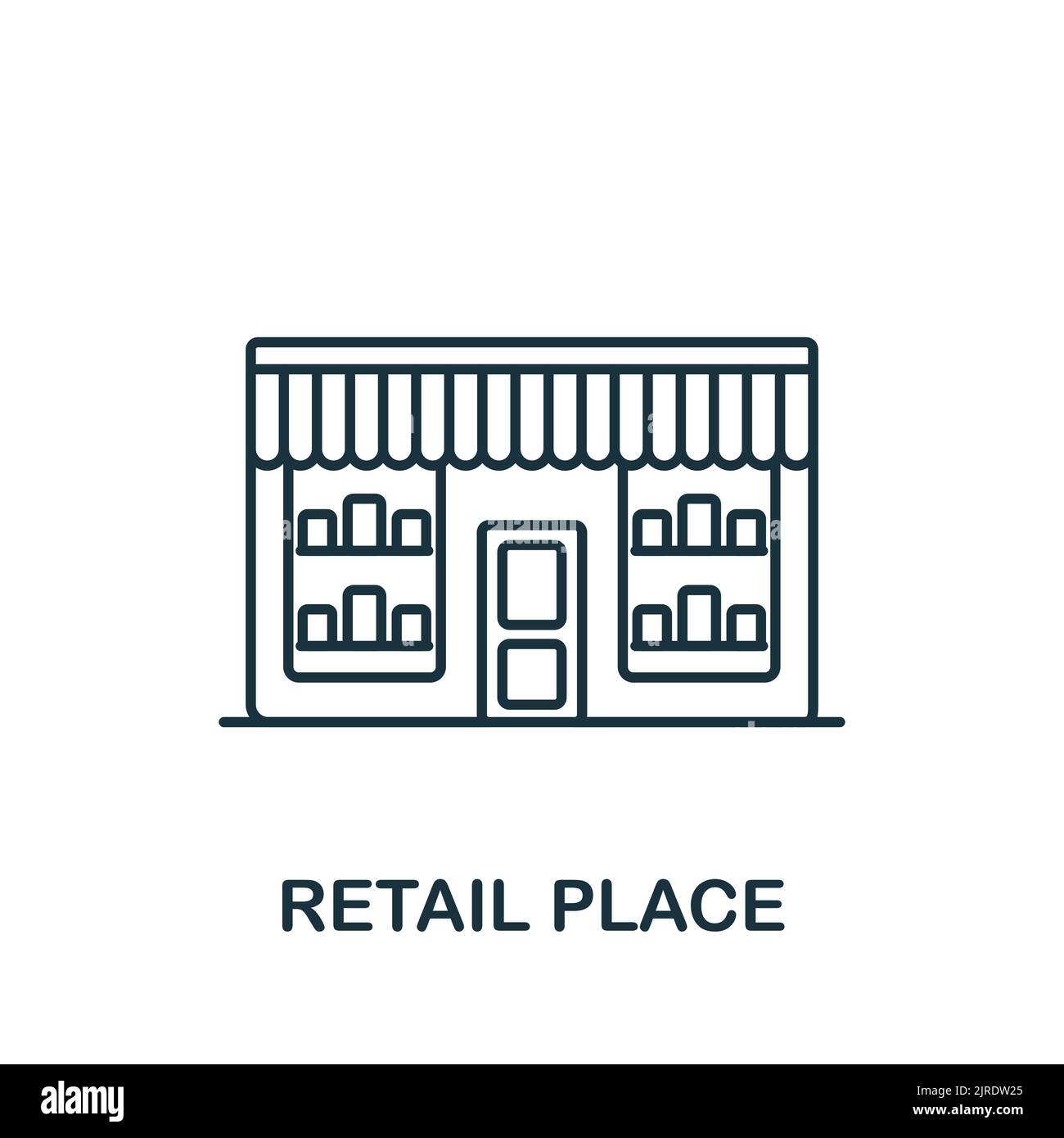 RETAIL PLACE

alamy

Image ID: 2JRDW25
www.alamy.com