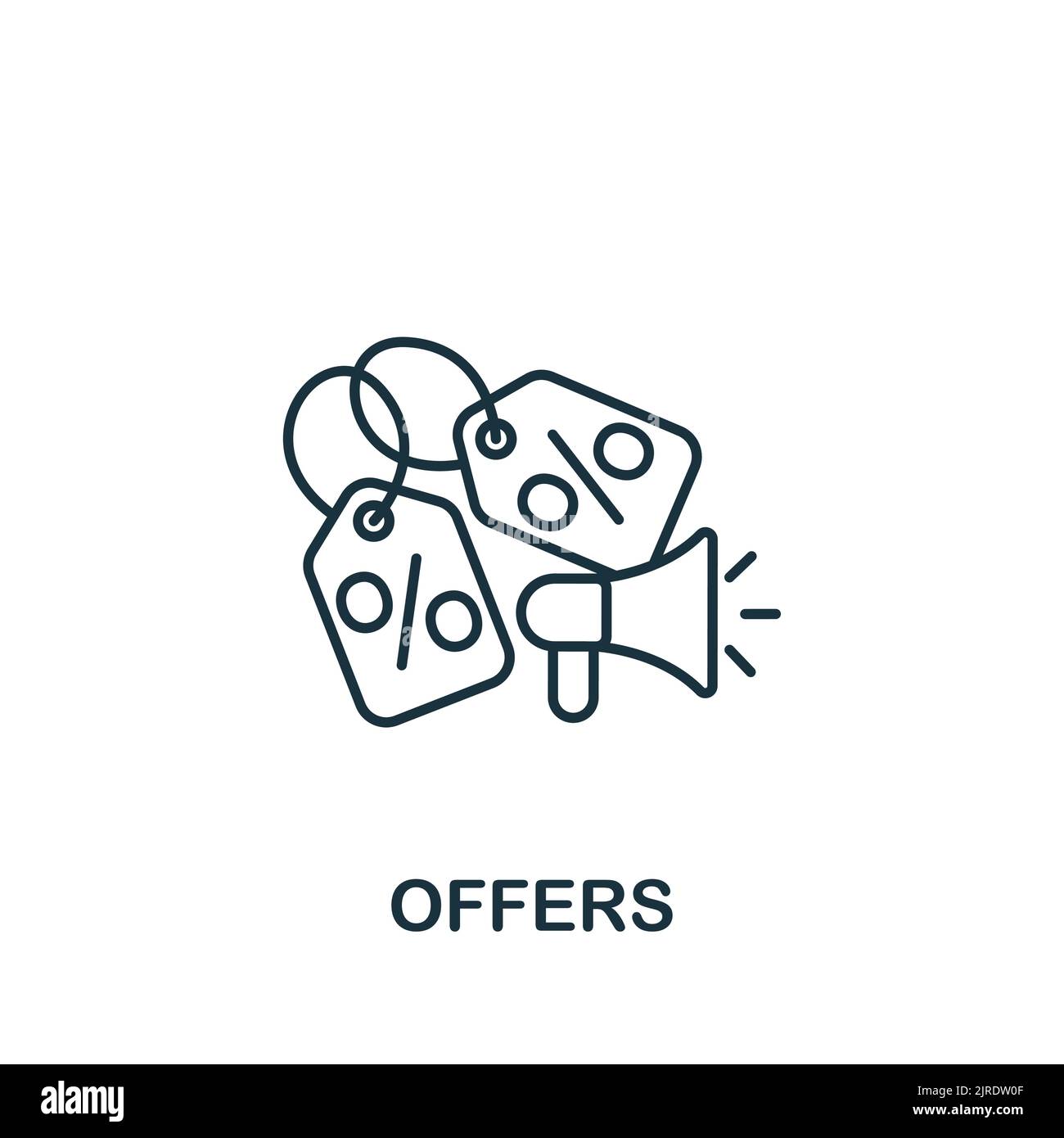 %

%

OFFERS

alamy

Image ID: 2JRDW0F
www.alamy.com