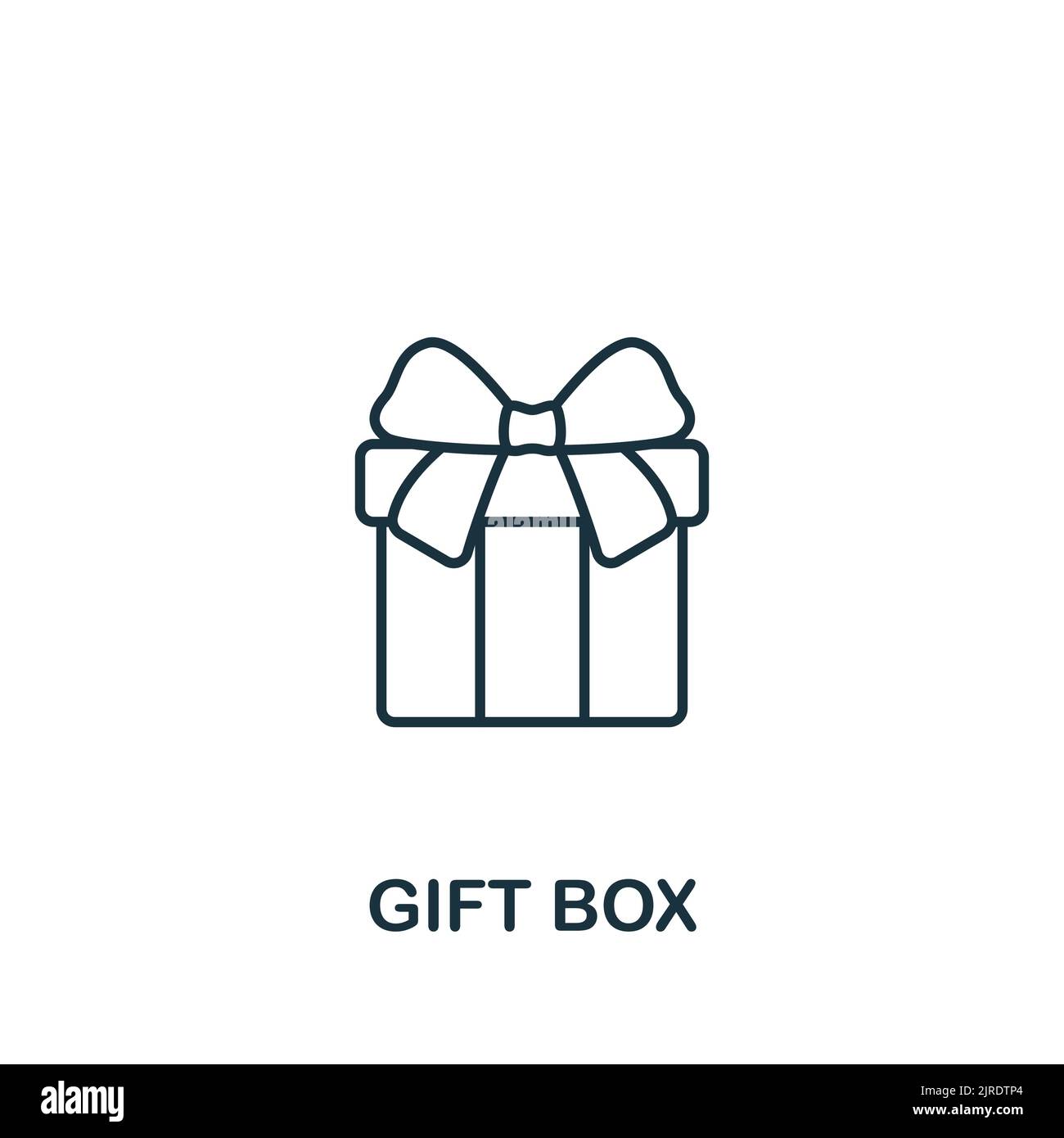 GIFT BOX

alamy

Image ID: 2JRDTP4
www.alamy.com