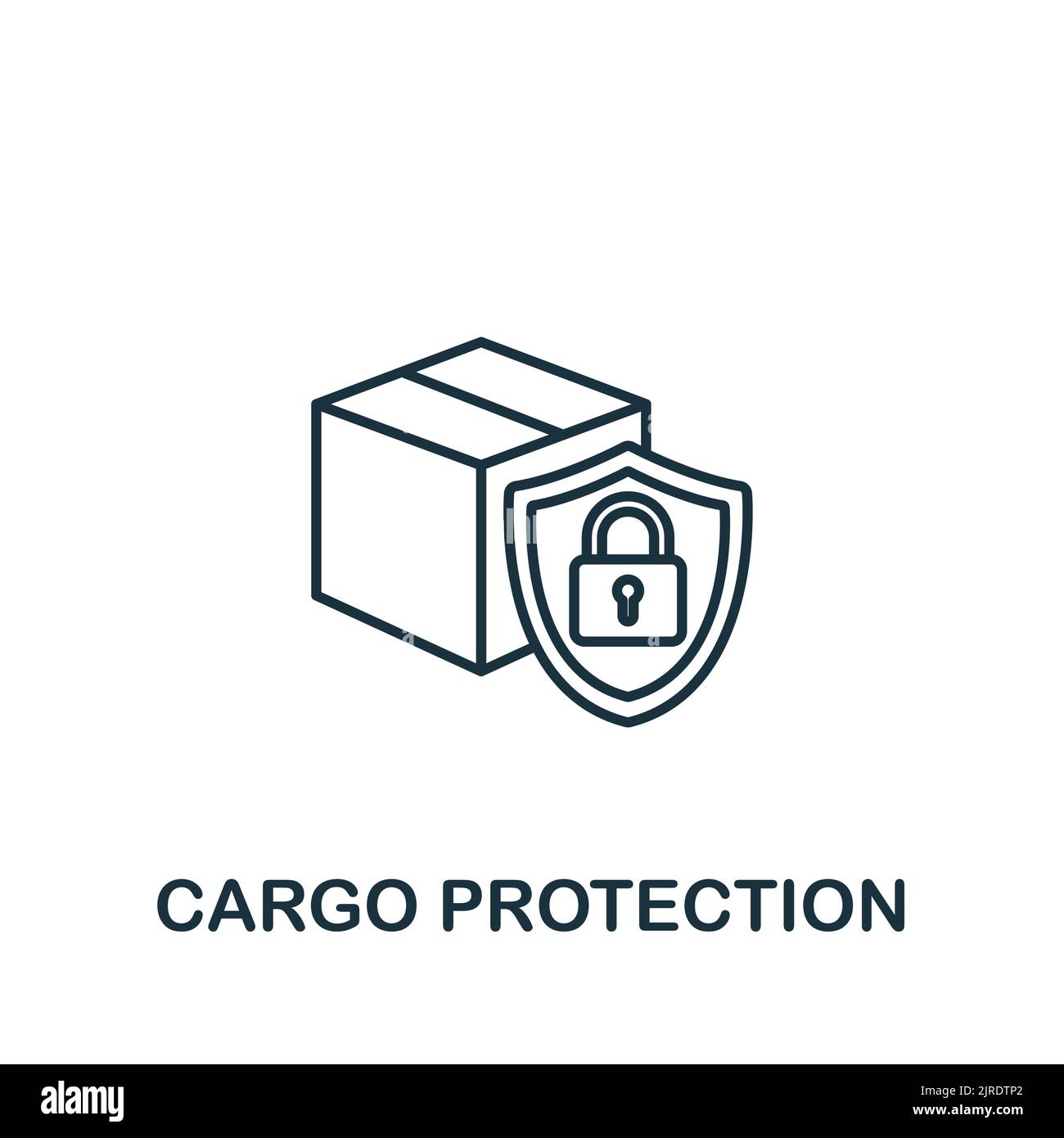 CARGO PROTECTION

alamy

Image ID: 2JRDTP2
www.alamy.com